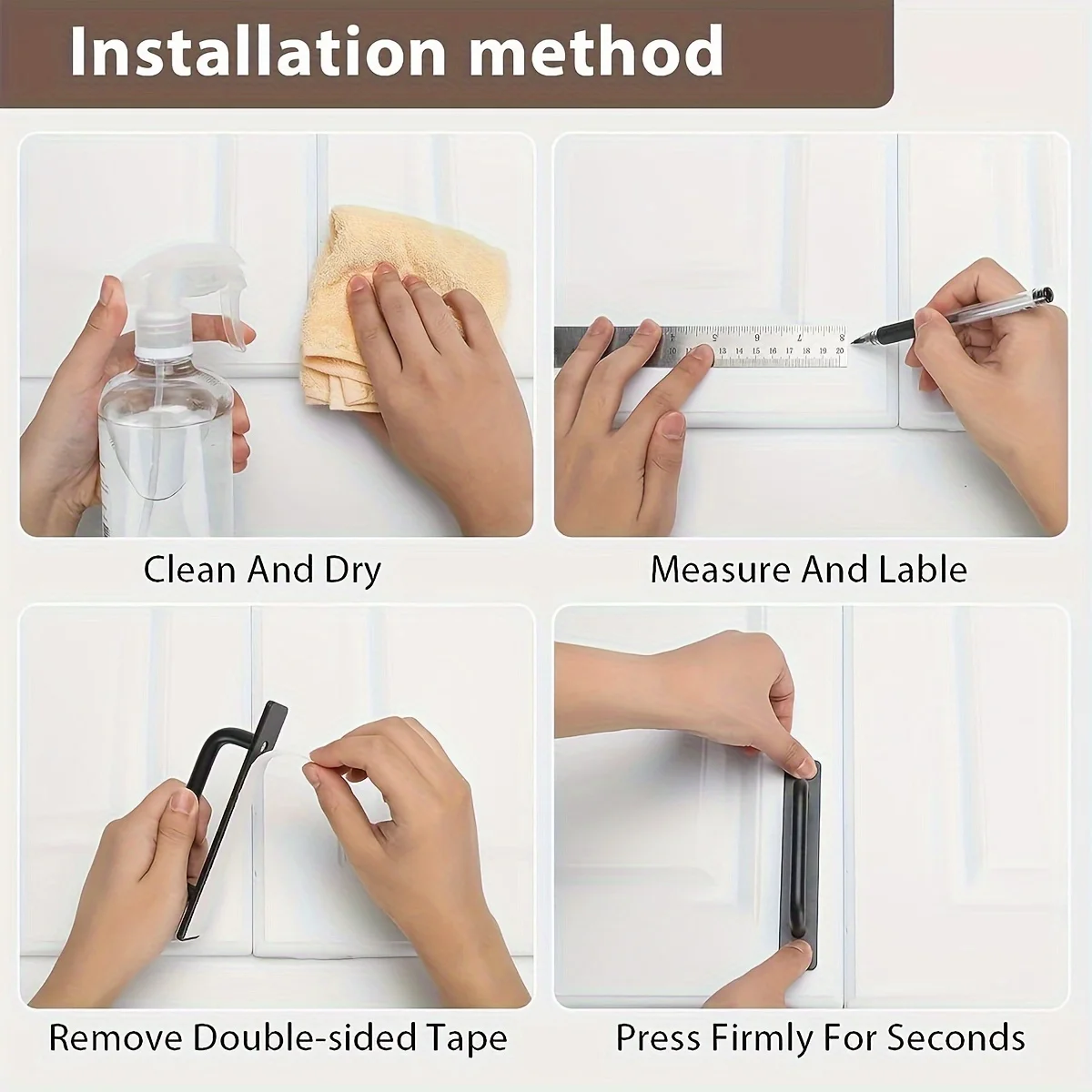 Installation method

Clean And Dry

Measure And Lable

Remove Double-sided Tape

Press Firmly For Seconds