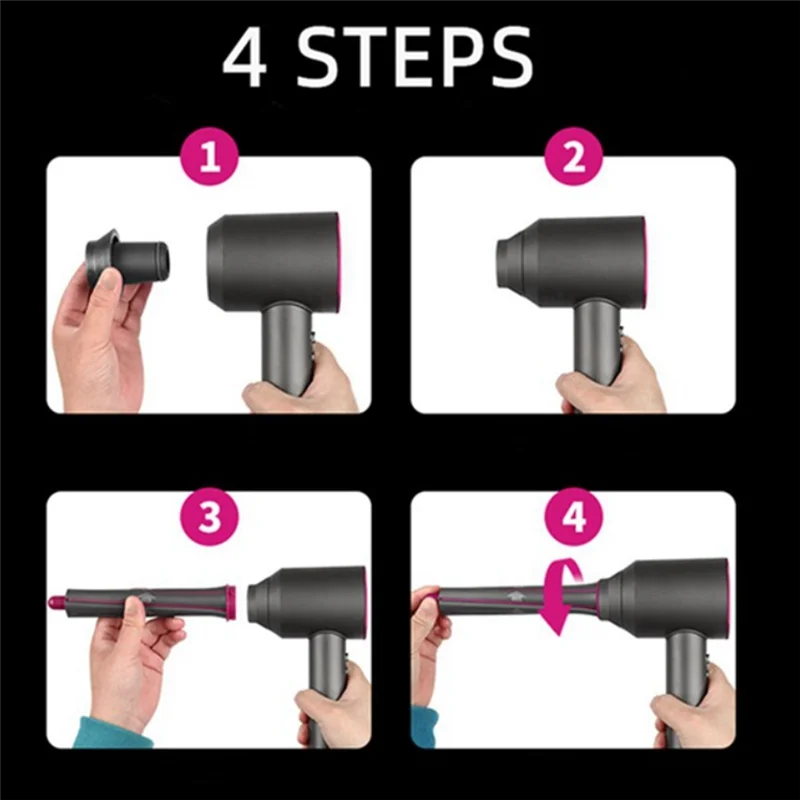 4 STEPS

1

2

3

4