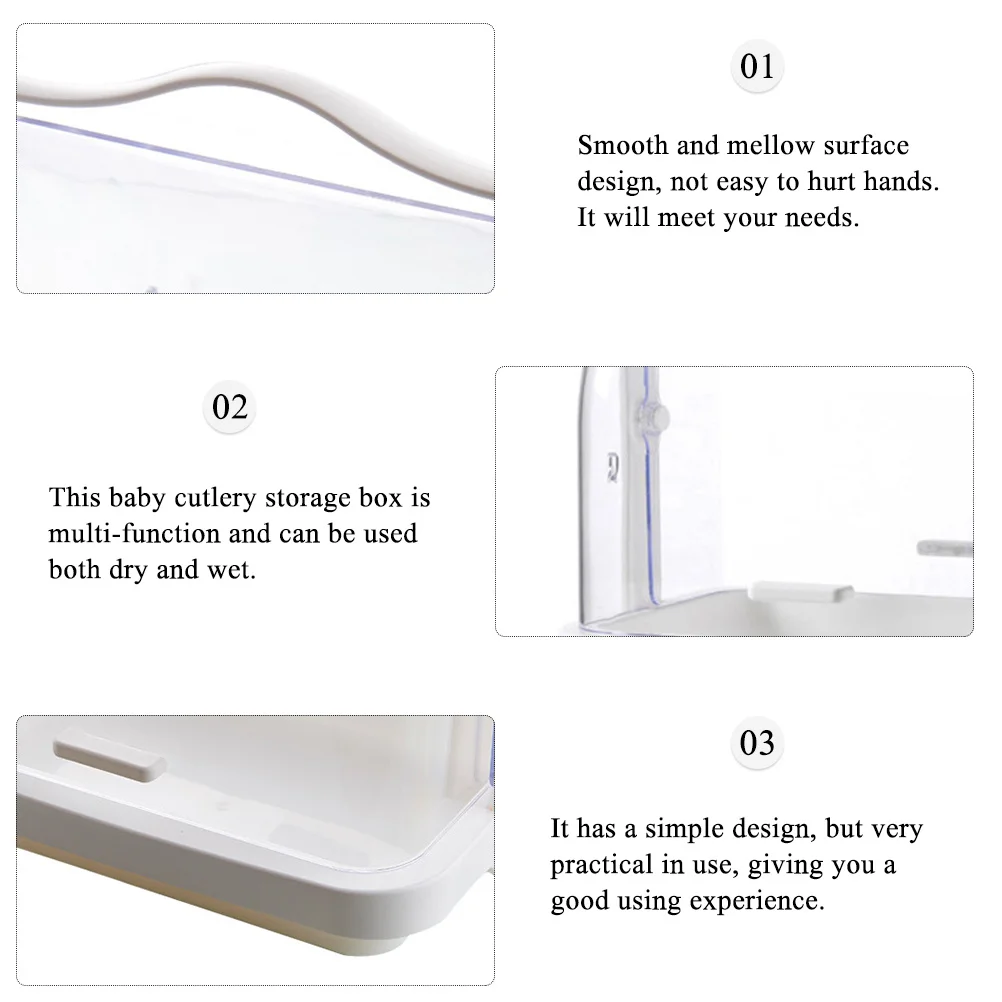 01

Smooth and mellow surface design, not easy to hurt hands. It will meet your needs.

02

This baby cutlery storage box is multi-function and can be used both dry and wet.

03

It has a simple design, but very practical in use, giving you a good using experience.