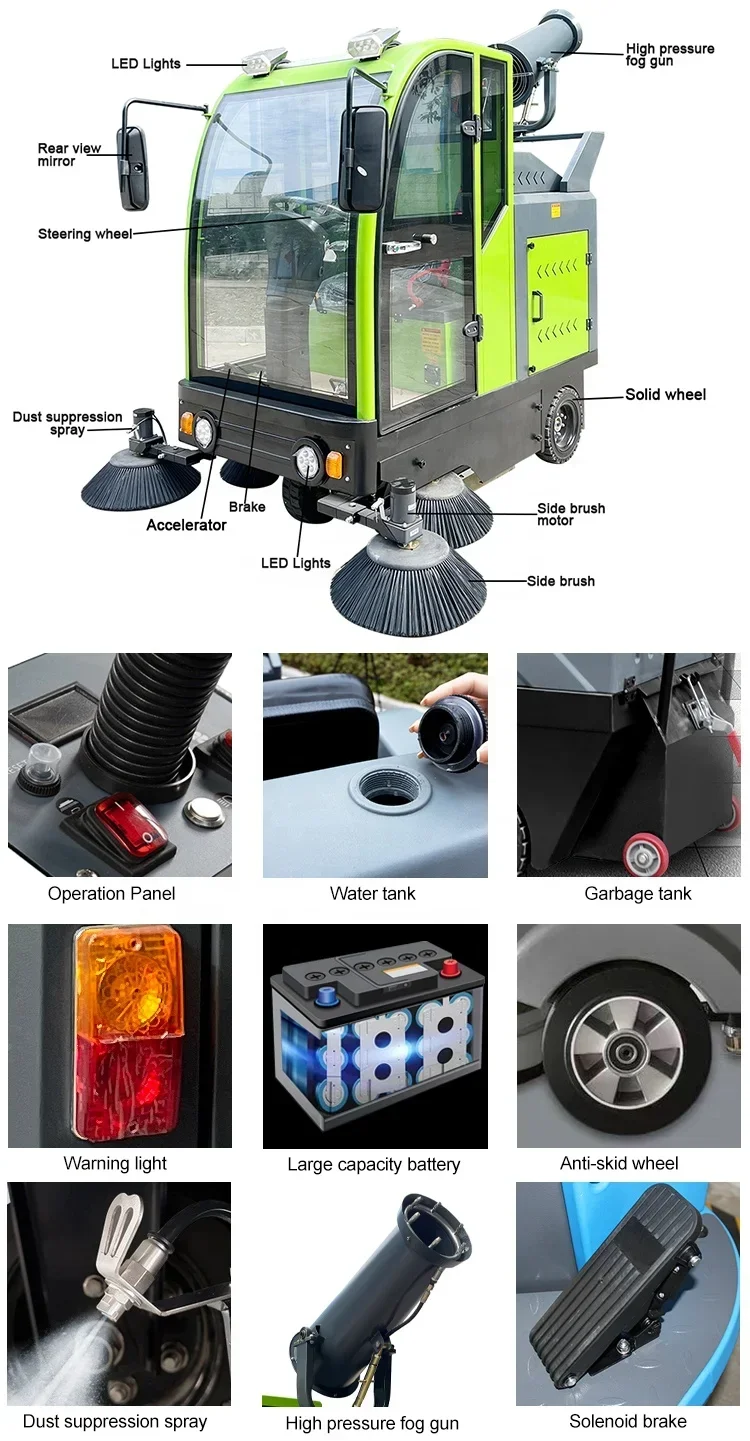 LED Lights
High pressure fog gun
Rear view mirror
Steering wheel
Solid wheel
Dust suppression spray
Brake
Accelerator
Side brush motor
LED Lights
Side brush

Operation Panel
Water tank
Garbage tank
Warning light
Large capacity battery
Anti-skid wheel
Dust suppression spray
High pressure fog gun
Solenoid brake