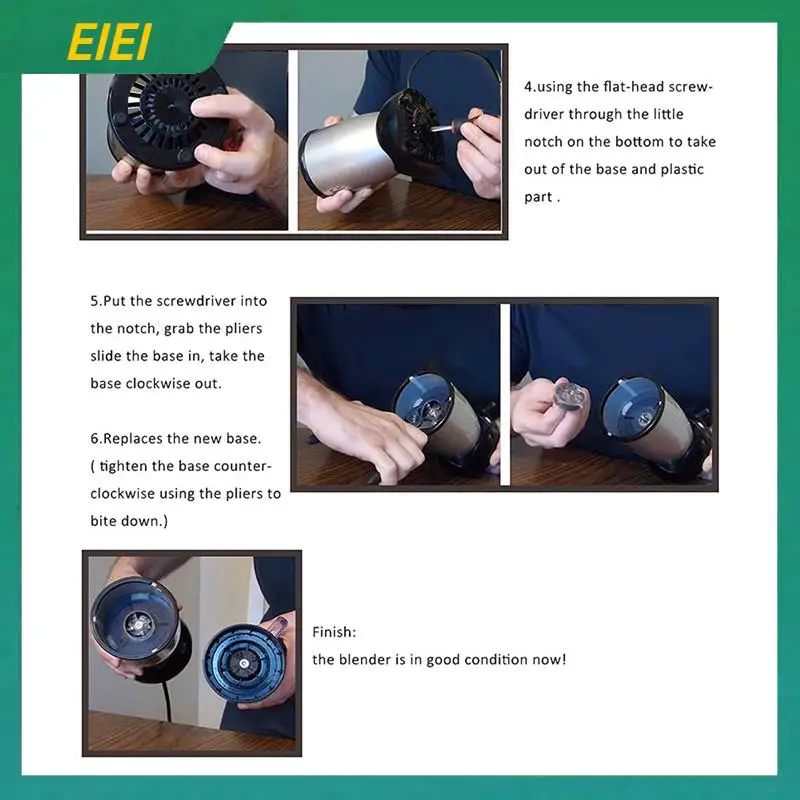 EIEI

4.using the flat-head screwdriver through the little notch on the bottom to take out of the base and plastic part .

5.Put the screwdriver into the notch, grab the pliers slide the base in, take the base clockwise out.

6.Replaces the new base. ( tighten the base counterclockwise using the pliers to bite down.)

Finish:
the blender is in good condition now!