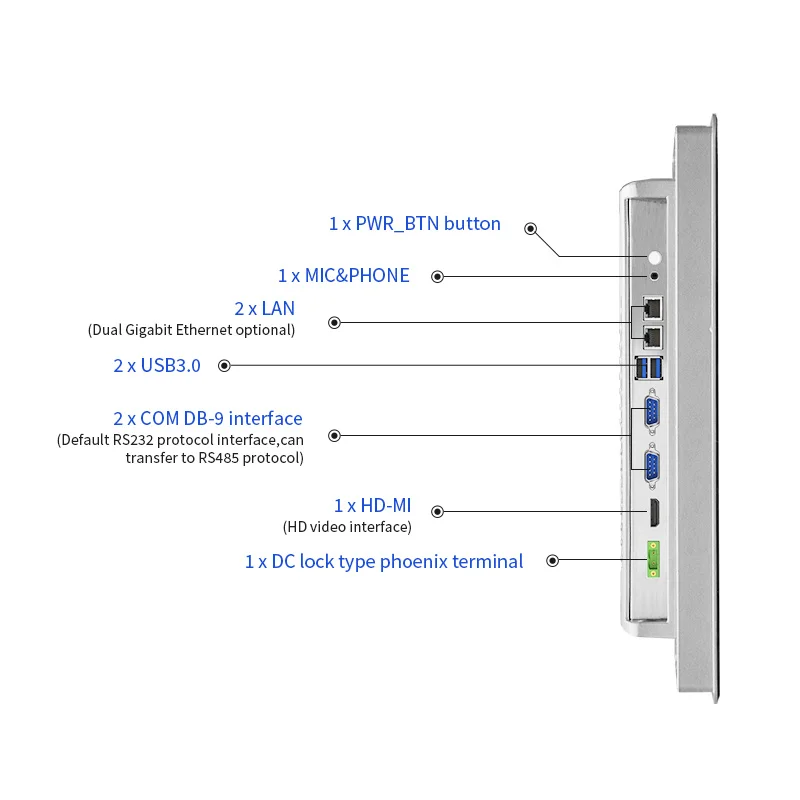 1 x PWR_BTN button

1 x MIC&PHONE

2 x LAN
(Dual Gigabit Ethernet optional)

2 x USB3.0

2 x COM DB-9 interface
(Default RS232 protocol interface,can transfer to RS485 protocol)

1 x HD-MI
(HD video interface)

1 x DC lock type phoenix terminal