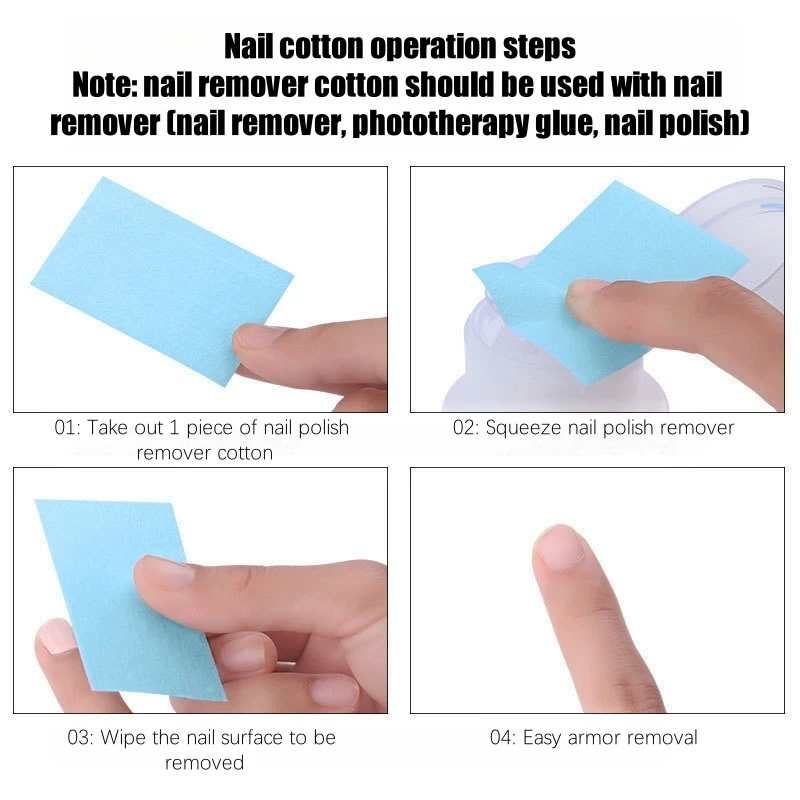 Nail cotton operation steps
Note: nail remover cotton should be used with nail remover (nail remover, phototherapy glue, nail polish)

01: Take out 1 piece of nail polish remover cotton

02: Squeeze nail polish remover

03: Wipe the nail surface to be removed

04: Easy armor removal