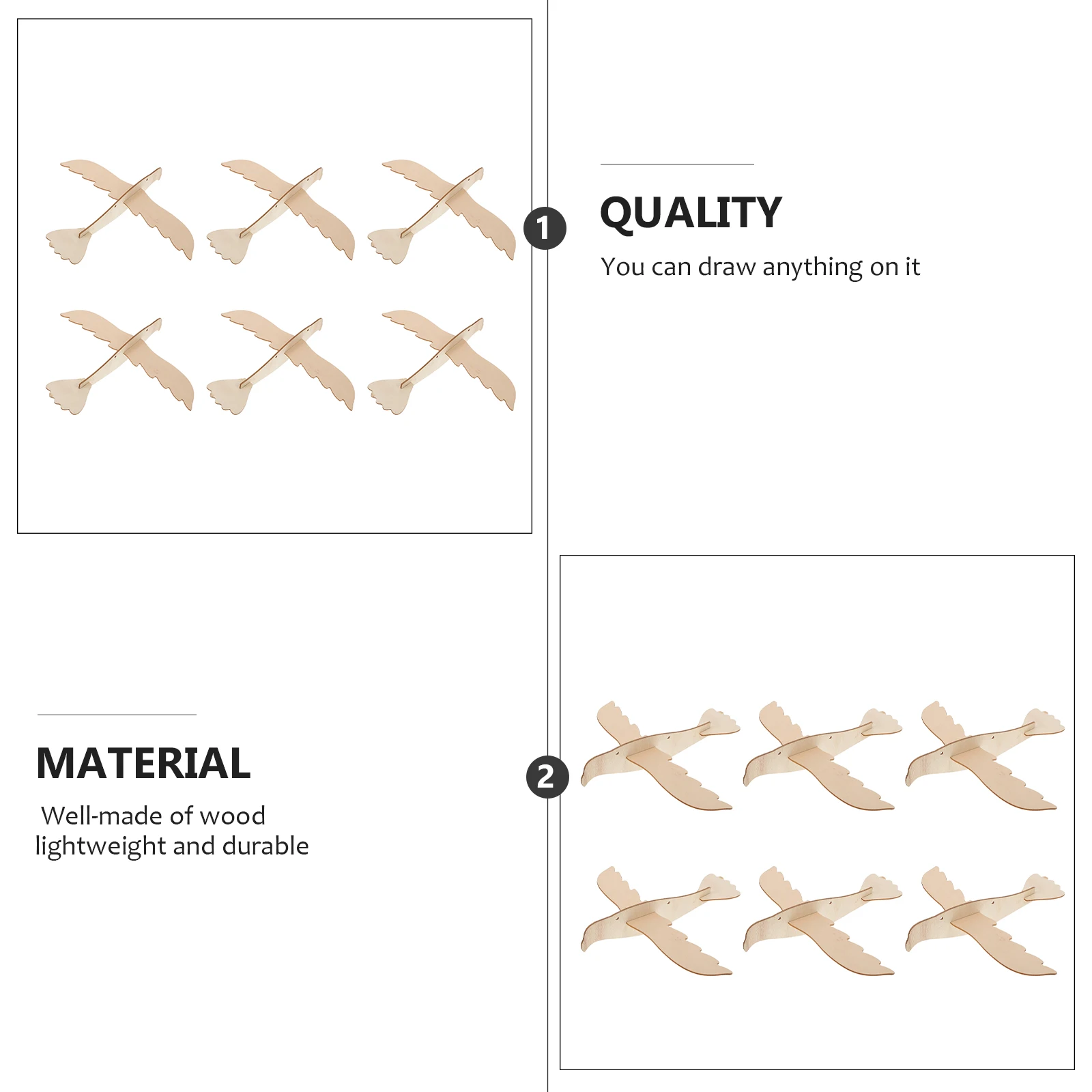 1

QUALITY

You can draw anything on it

MATERIAL

Well-made of wood
lightweight and durable

2