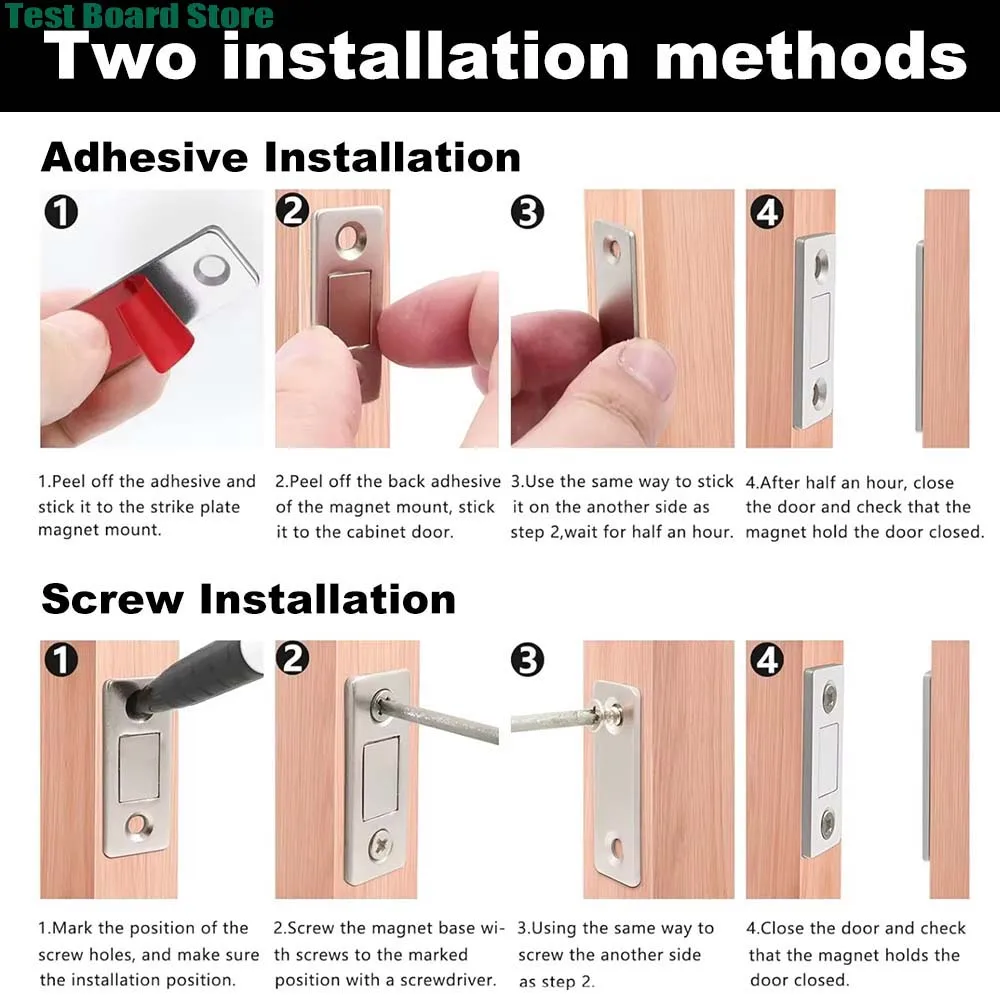 Test Board Store

Two installation methods

Adhesive Installation

1

2

3

4

1.Peel off the adhesive and stick it to the strike plate magnet mount.

2.Peel off the back adhesive of the magnet mount, stick it to the cabinet door.

3.Use the same way to stick it on the another side as step 2,wait for half an hour.

4.After half an hour, close the door and check that the magnet hold the door closed.

Screw Installation

1

2

3

4

1.Mark the position of the screw holes, and make sure the installation position.

2.Screw the magnet base with screws to the marked position with a screwdriver.

3.Using the same way to screw the another side as step 2.

4.Close the door and check that the magnet holds the door closed.