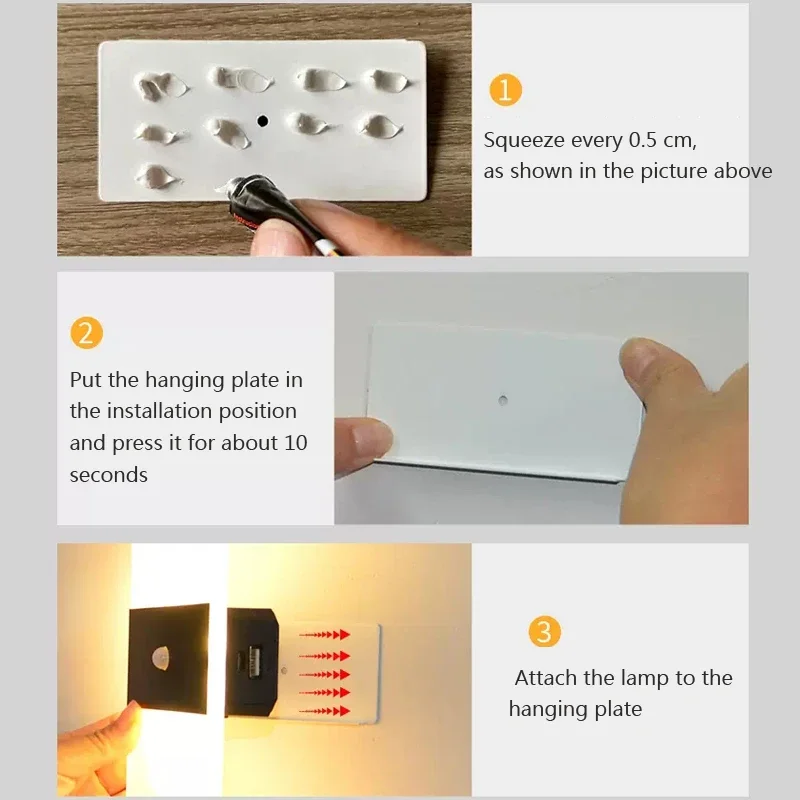 1

Squeeze every 0.5 cm, as shown in the picture above

2

Put the hanging plate in the installation position and press it for about 10 seconds

3

Attach the lamp to the hanging plate