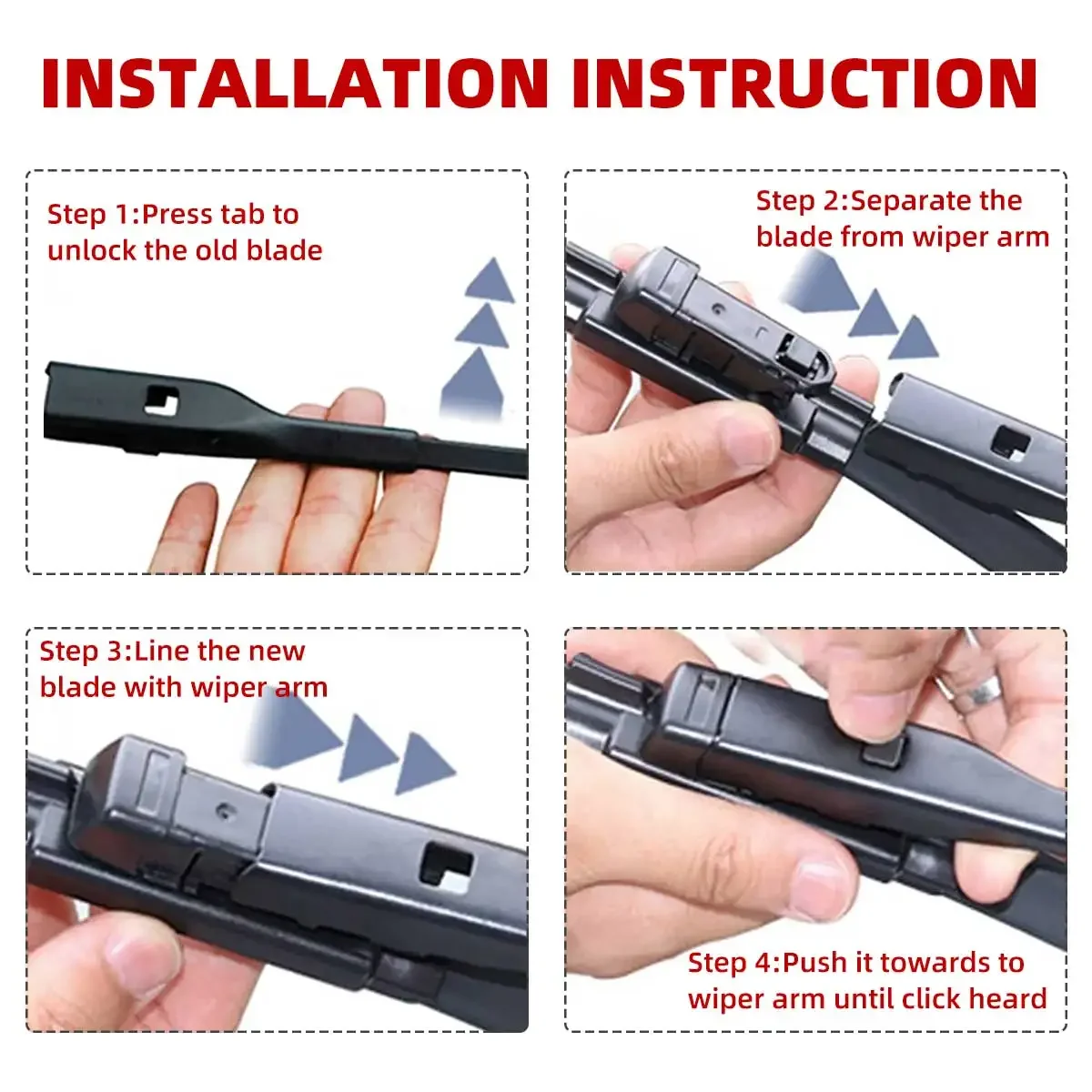 INSTALLATION INSTRUCTION

Step 1:Press tab to unlock the old blade

Step 2:Separate the blade from wiper arm

Step 3:Line the new blade with wiper arm

Step 4:Push it towards to wiper arm until click heard