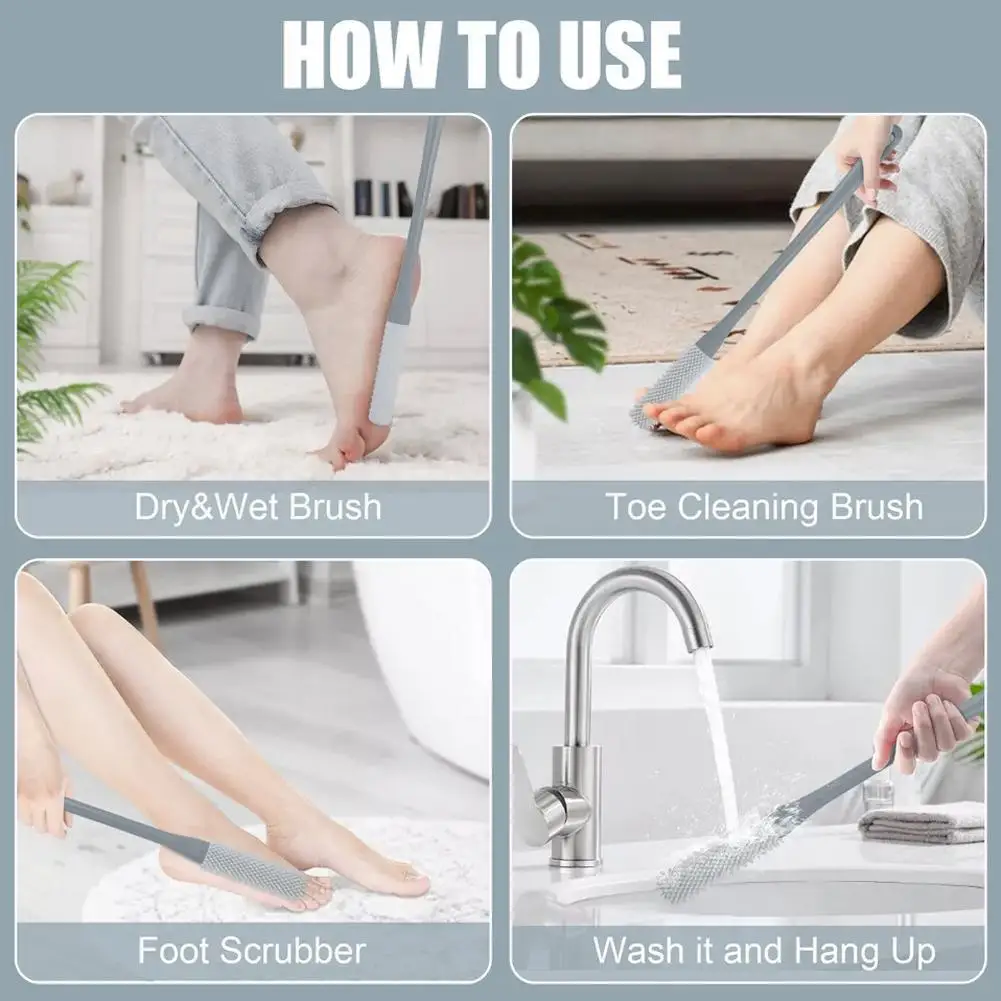 HOW TO USE

Dry&Wet Brush

Toe Cleaning Brush

Foot Scrubber

Wash it and Hang Up