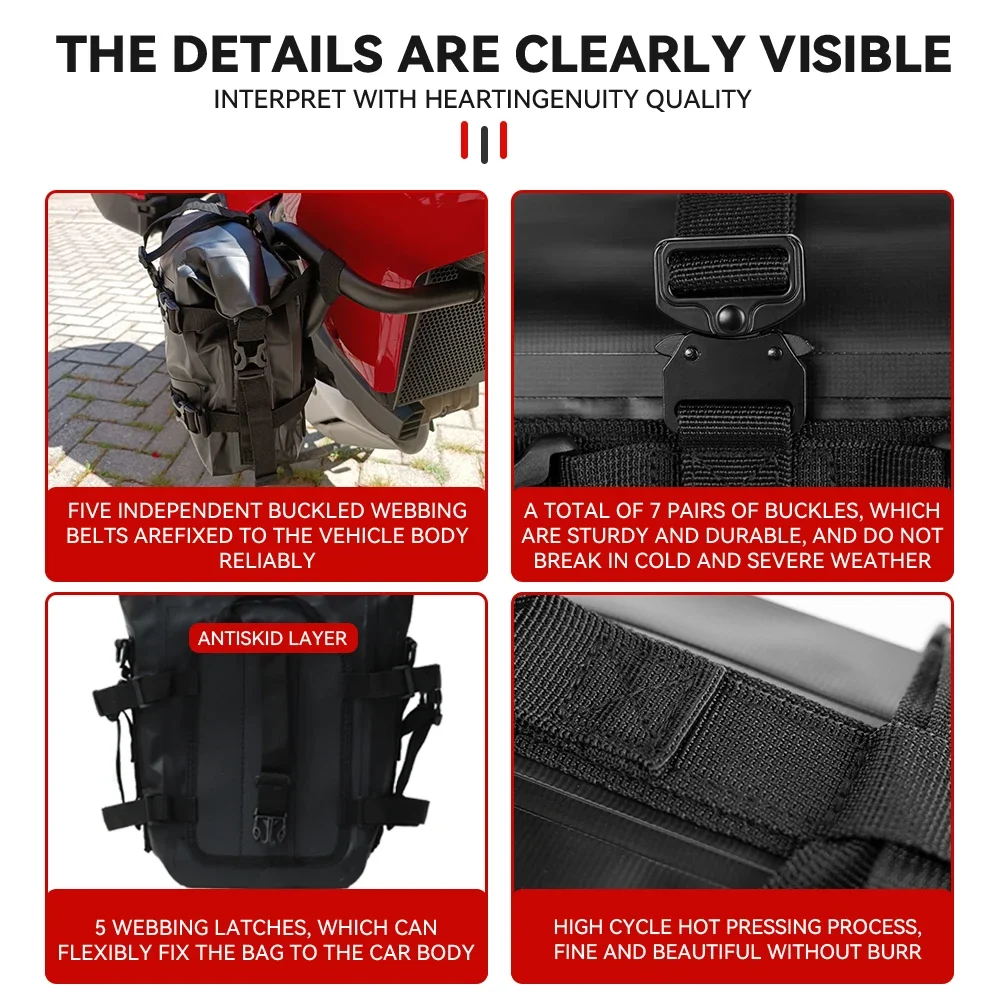 THE DETAILS ARE CLEARLY VISIBLE

INTERPRET WITH HEARTINGENUITY QUALITY

FIVE INDEPENDENT BUCKLED WEBBING BELTS AREFIXED TO THE VEHICLE BODY RELIABLY

A TOTAL OF 7 PAIRS OF BUCKLES, WHICH ARE STURDY AND DURABLE, AND DO NOT BREAK IN COLD AND SEVERE WEATHER

ANTISKID LAYER

5 WEBBING LATCHES, WHICH CAN FLEXIBLY FIX THE BAG TO THE CAR BODY

HIGH CYCLE HOT PRESSING PROCESS, FINE AND BEAUTIFUL WITHOUT BURR