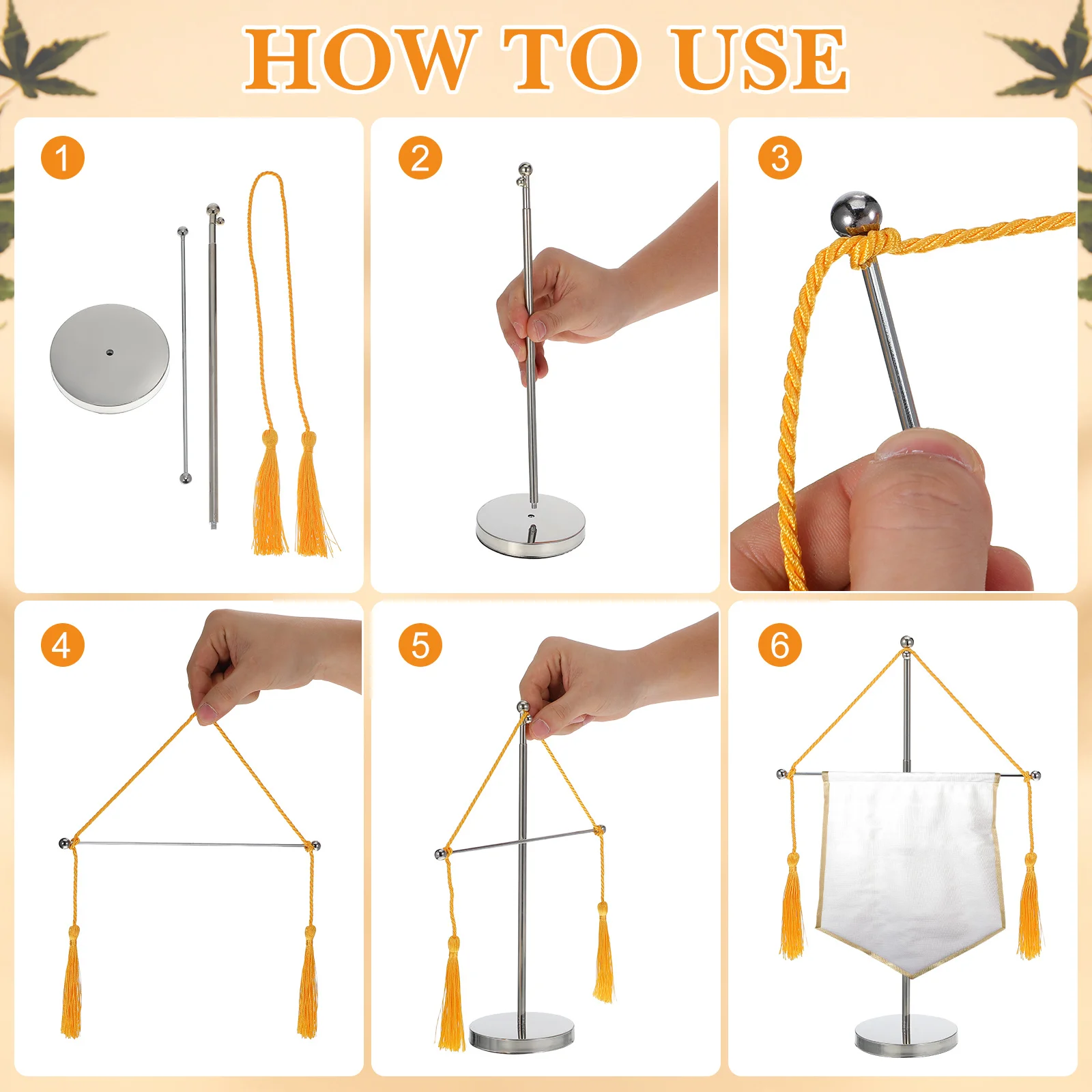 HOW TO USE

1

2

3

4

5

6