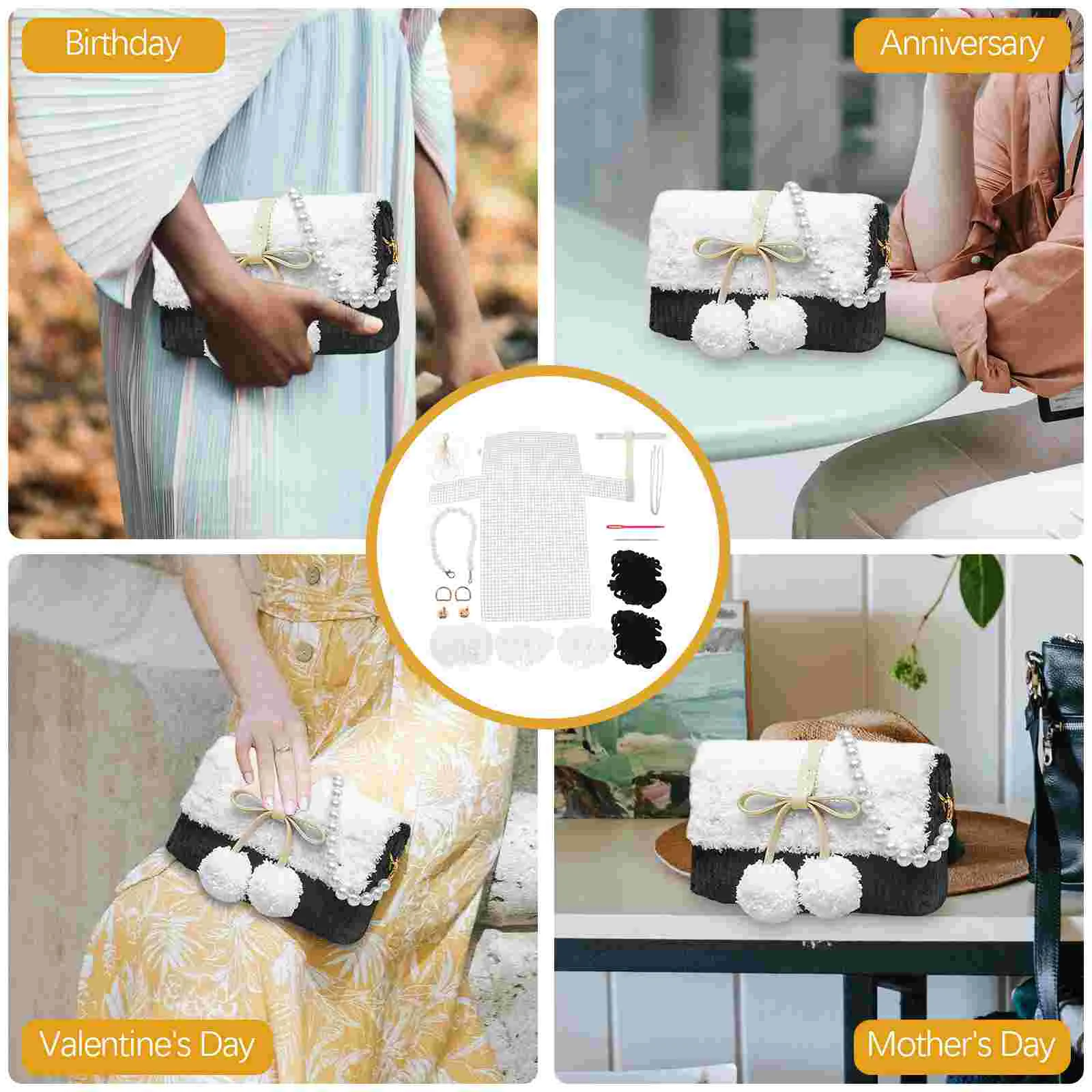 Birthday

Anniversary

Valentine's Day

Mother's Day