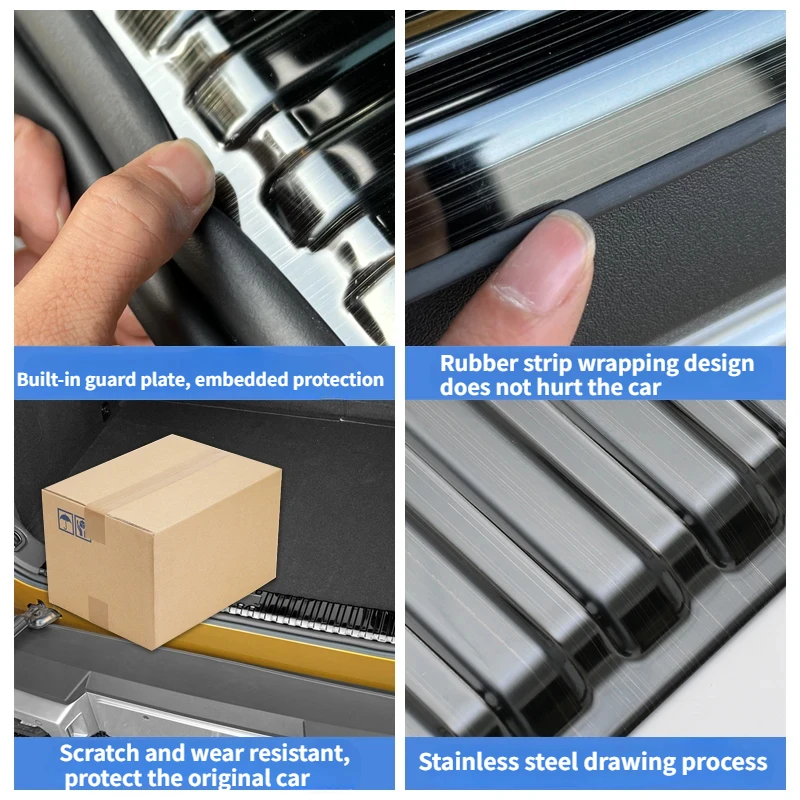 Built-in guard plate, embedded protection

Rubber strip wrapping design does not hurt the car

Scratch and wear resistant, protect the original car

Stainless steel drawing process