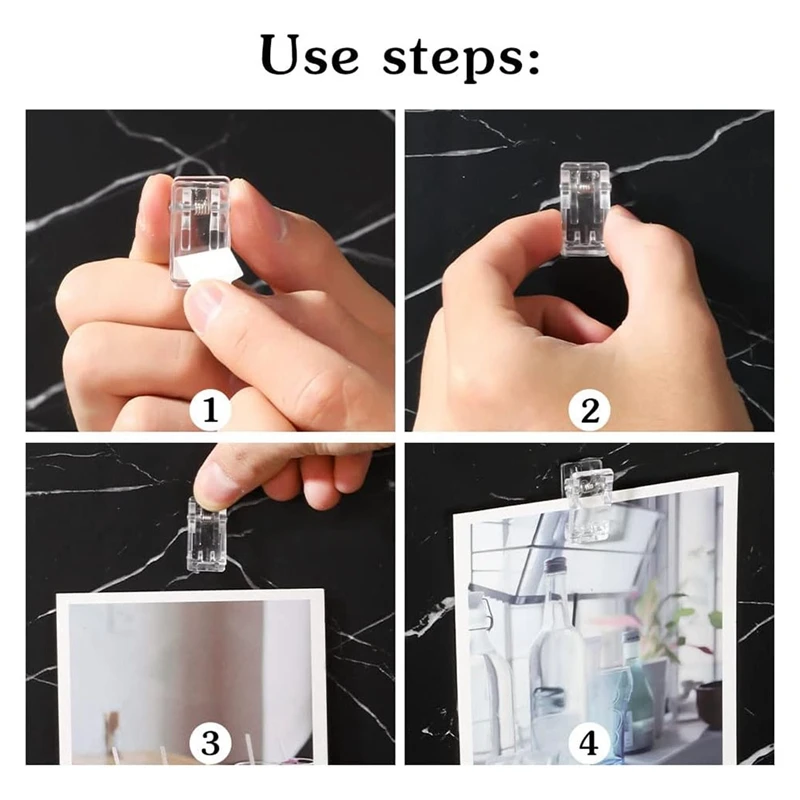 Use steps:

1

2

3

4