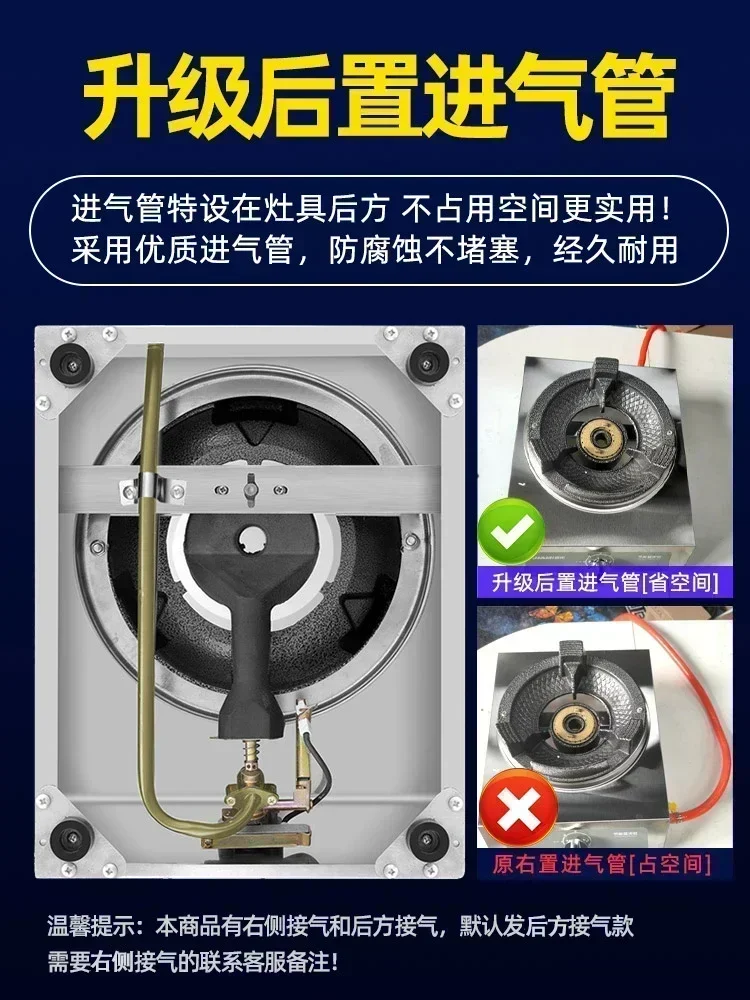 升级后置进气管

进气管特设在灶具后方 不占用空间更实用！
采用优质进气管，防腐蚀不堵塞，经久耐用

升级后置进气管[省空间]

原右置进气管[占空间]

温馨提示：本商品有右侧接气和后方接气，默认发后方接气款
需要右侧接气的联系客服备注！