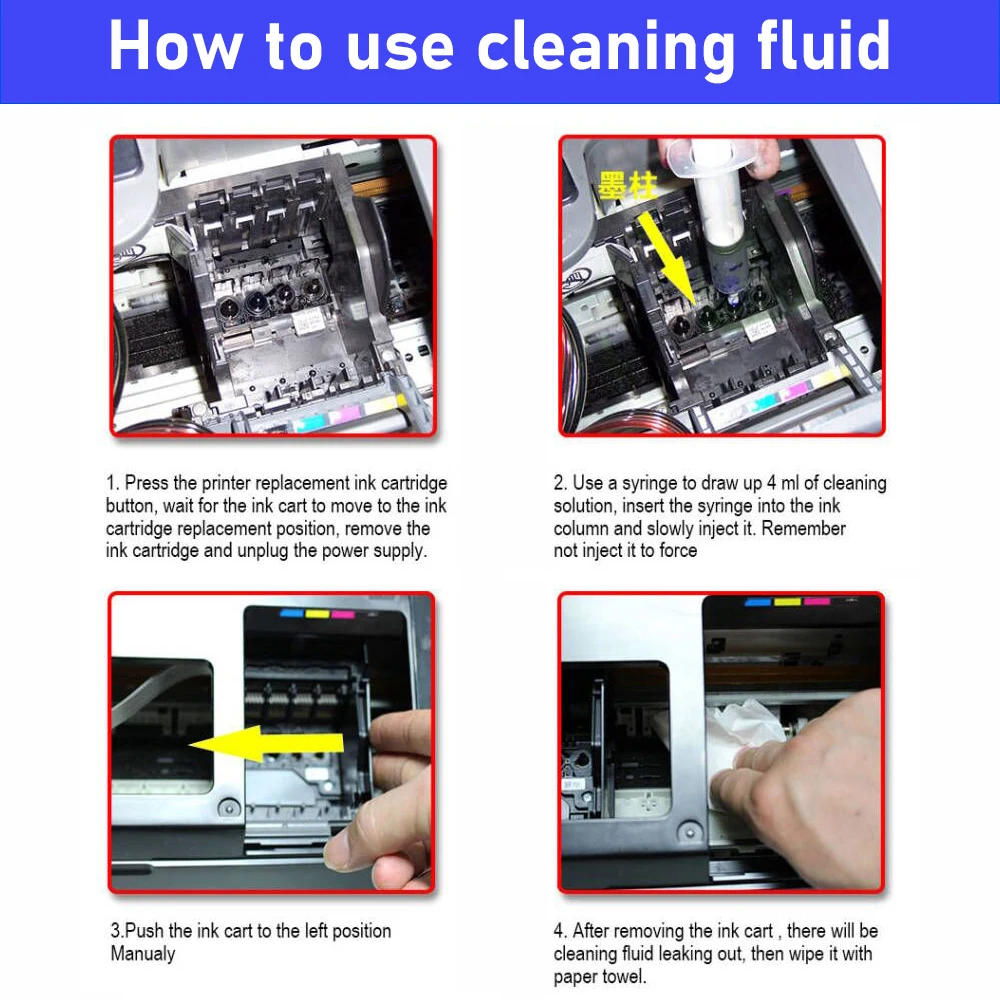 How to use cleaning fluid

墨柱

1. Press the printer replacement ink cartridge button, wait for the ink cart to move to the ink cartridge replacement position, remove the ink cartridge and unplug the power supply.

2. Use a syringe to draw up 4 ml of cleaning solution, insert the syringe into the ink column and slowly inject it. Remember not inject it to force

3.Push the ink cart to the left position Manualy

4. After removing the ink cart , there will be cleaning fluid leaking out, then wipe it with paper towel.