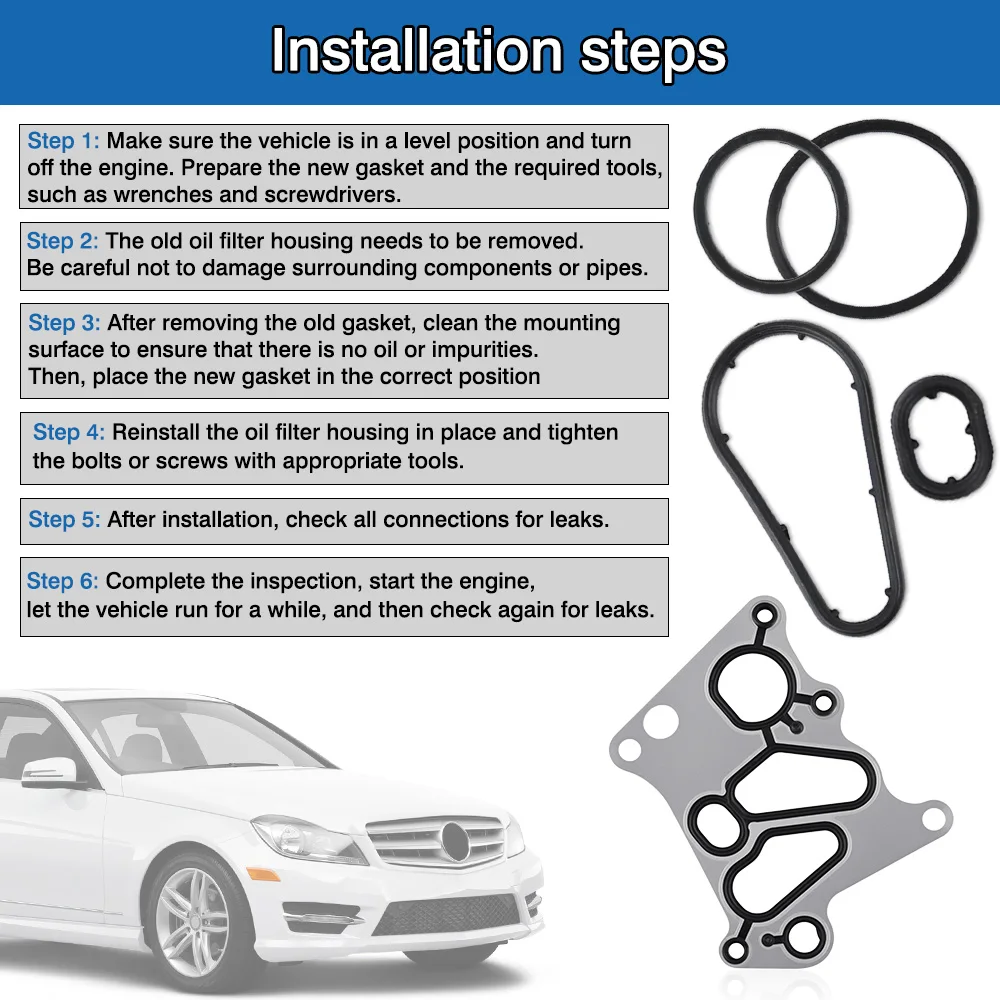 Installation steps

Step 1: Make sure the vehicle is in a level position and turn off the engine. Prepare the new gasket and the required tools, such as wrenches and screwdrivers.

Step 2: The old oil filter housing needs to be removed. Be careful not to damage surrounding components or pipes.

Step 3: After removing the old gasket, clean the mounting surface to ensure that there is no oil or impurities. Then, place the new gasket in the correct position

Step 4: Reinstall the oil filter housing in place and tighten the bolts or screws with appropriate tools.

Step 5: After installation, check all connections for leaks.

Step 6: Complete the inspection, start the engine, let the vehicle run for a while, and then check again for leaks.