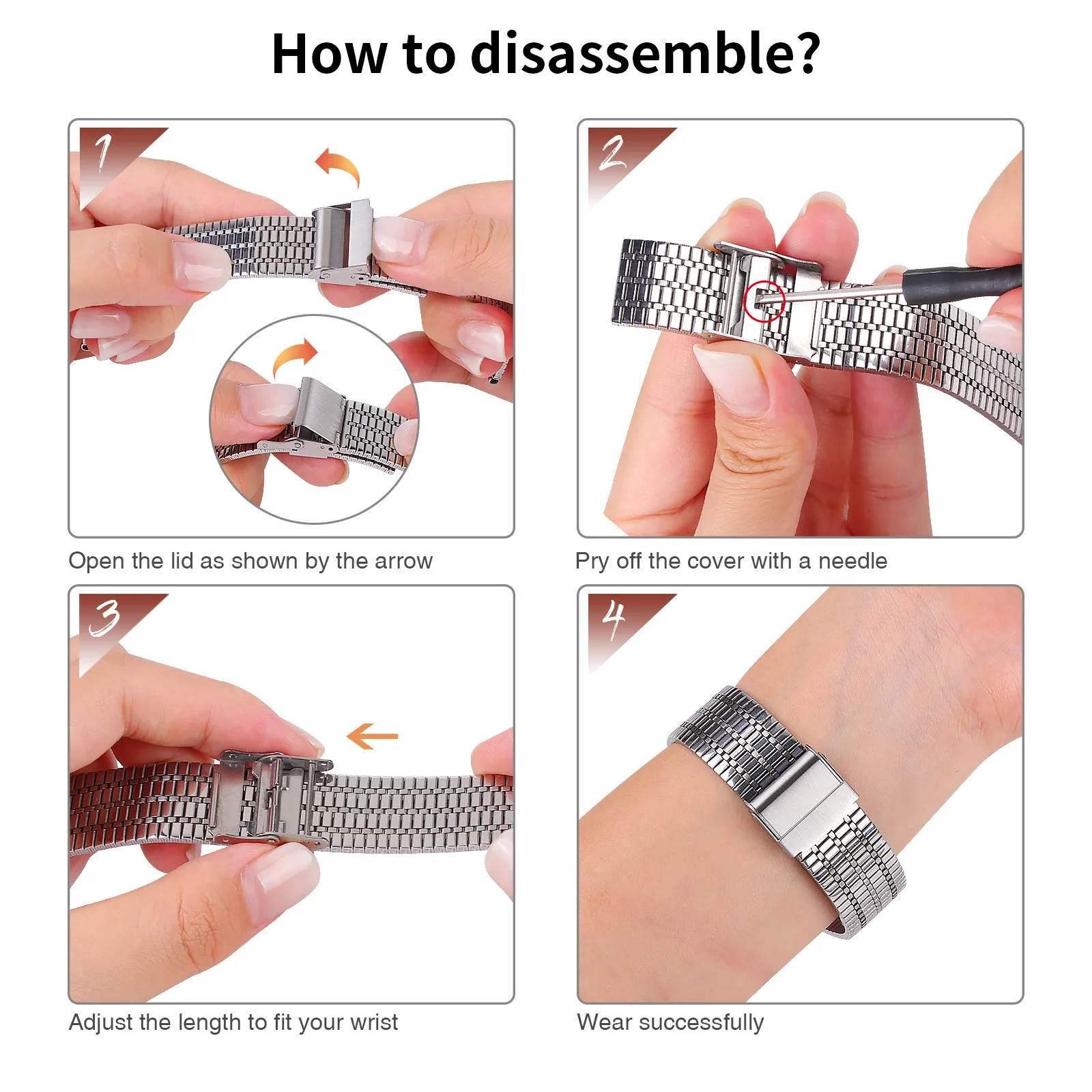 How to disassemble?

1

Open the lid as shown by the arrow

2

Pry off the cover with a needle

3

Adjust the length to fit your wrist

4

Wear successfully