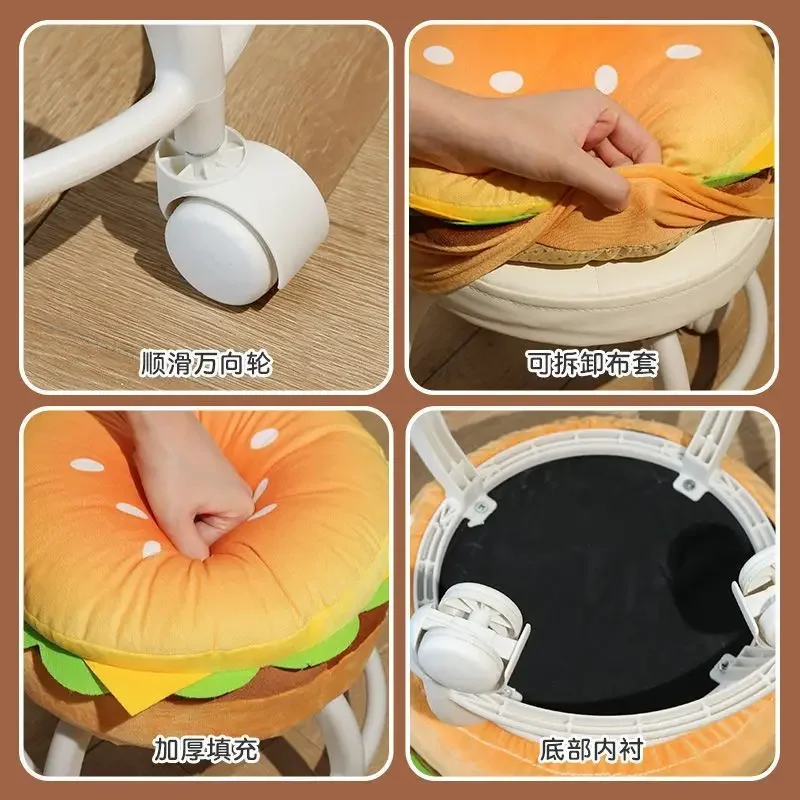 顺滑万向轮

可拆卸布套

加厚填充

底部内衬