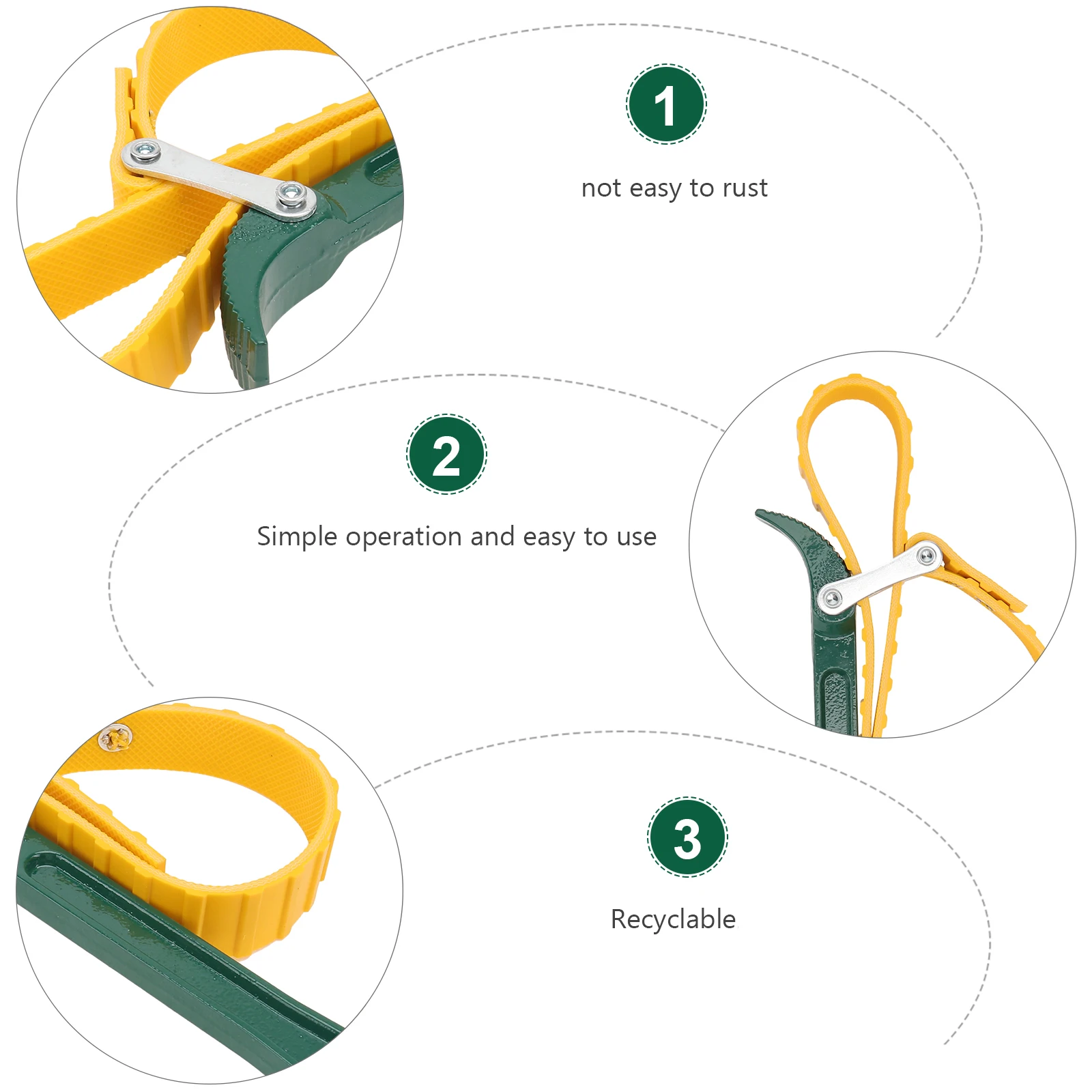 1

not easy to rust

2

Simple operation and easy to use

3

Recyclable