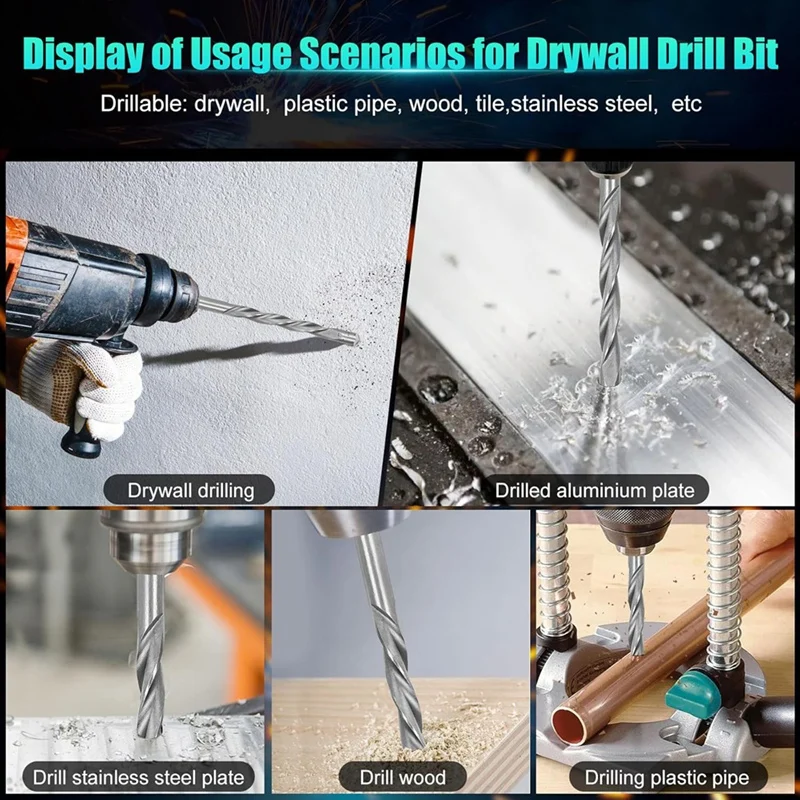 Display of Usage Scenarios for Drywall Drill Bit

Drillable: drywall, plastic pipe, wood, tile,stainless steel, etc

Drywall drilling

Drilled aluminium plate

Drill stainless steel plate

Drill wood

Drilling plastic pipe