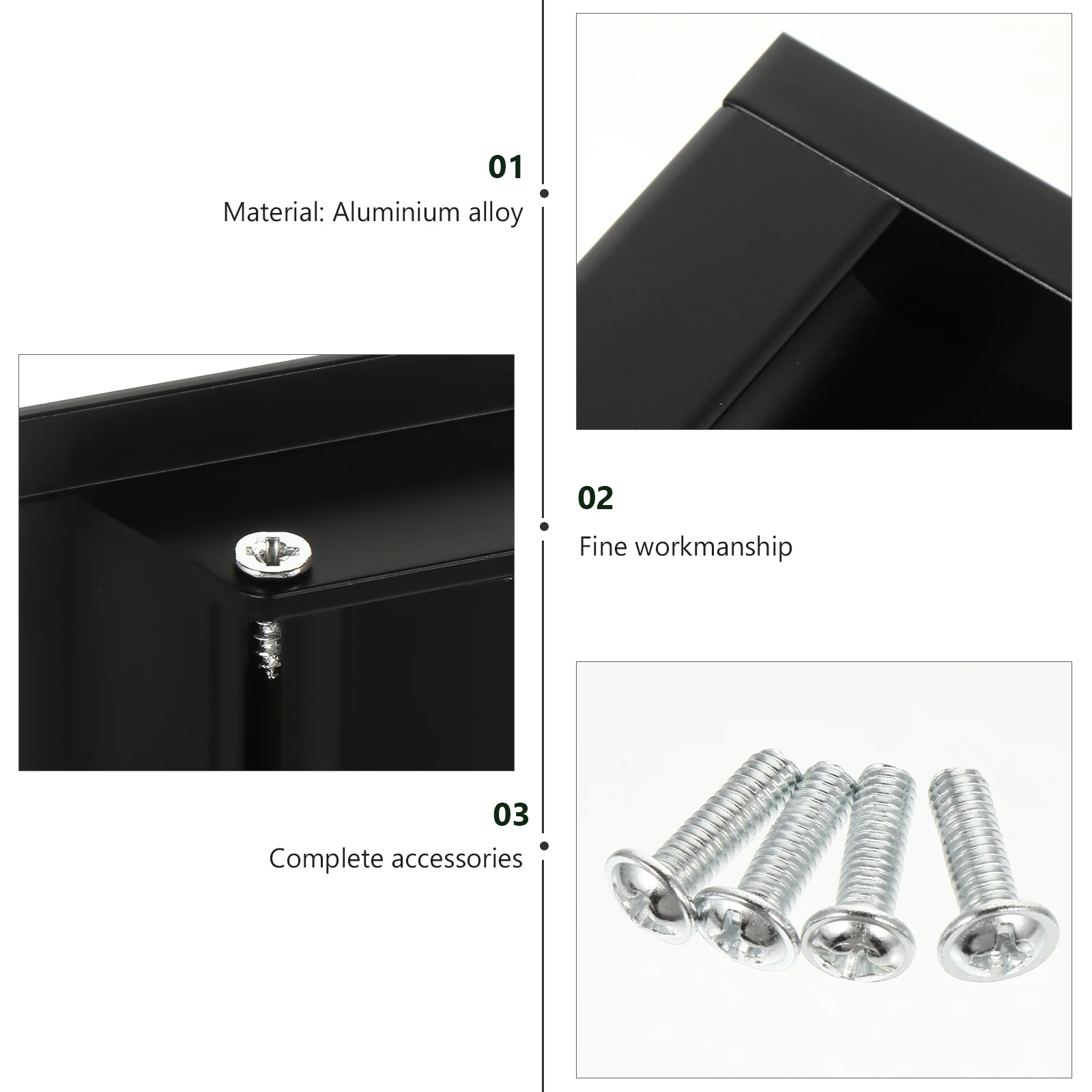 01
Material: Aluminium alloy

02
Fine workmanship

03
Complete accessories