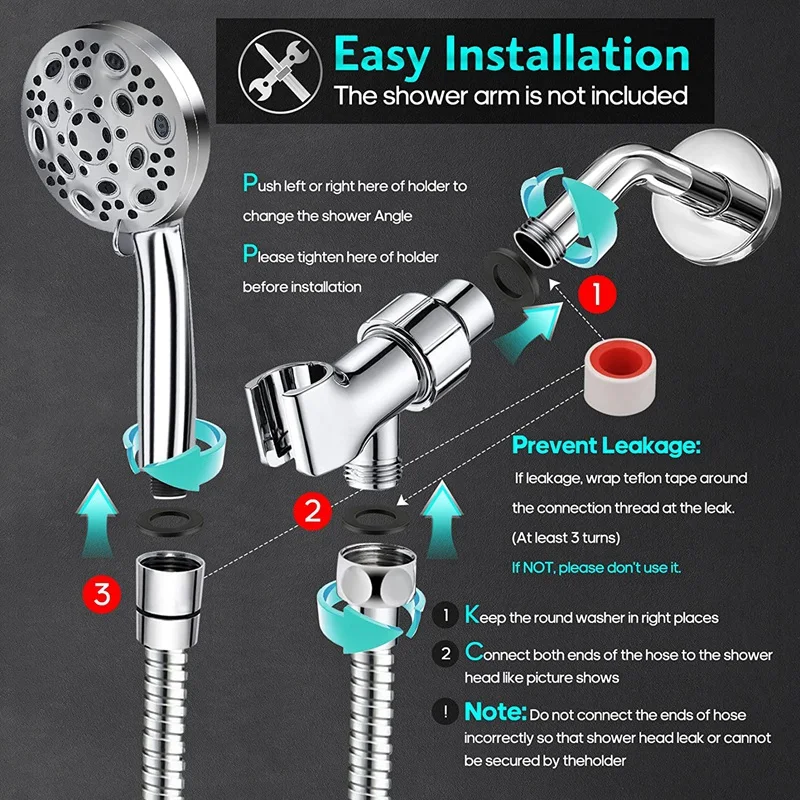 Easy Installation
The shower arm is not included

Push left or right here of holder to change the shower Angle

Please tighten here of holder before installation

1

2

3

Prevent Leakage:
If leakage, wrap teflon tape around the connection thread at the leak.
(At least 3 turns)
If NOT, please don't use it.

1 Keep the round washer in right places

2 Connect both ends of the hose to the shower head like picture shows

! Note: Do not connect the ends of hose incorrectly so that shower head leak or cannot be secured by theholder