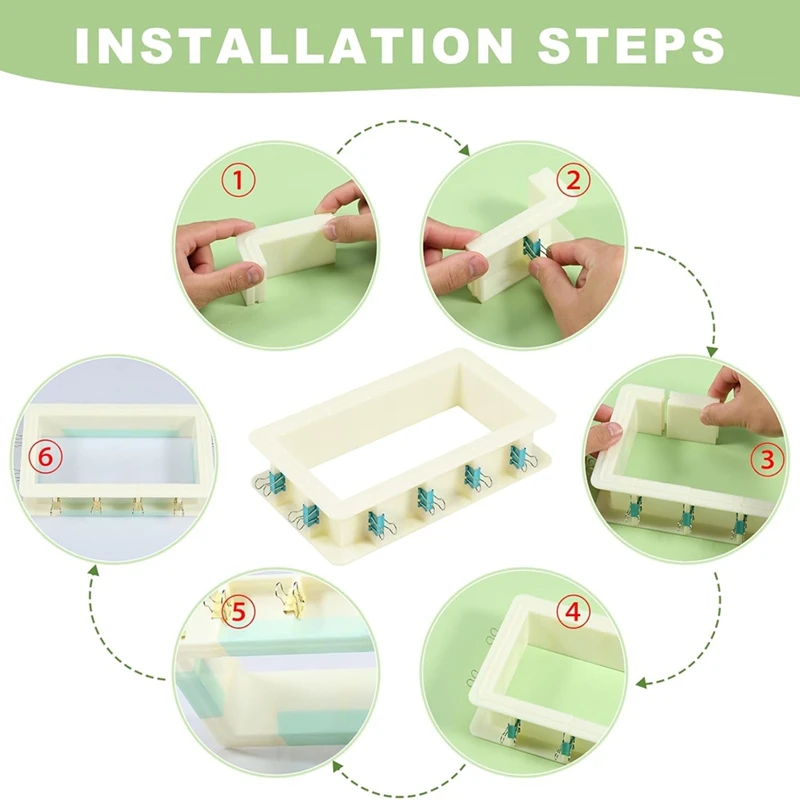 INSTALLATION STEPS

1

2

3

4

5

6