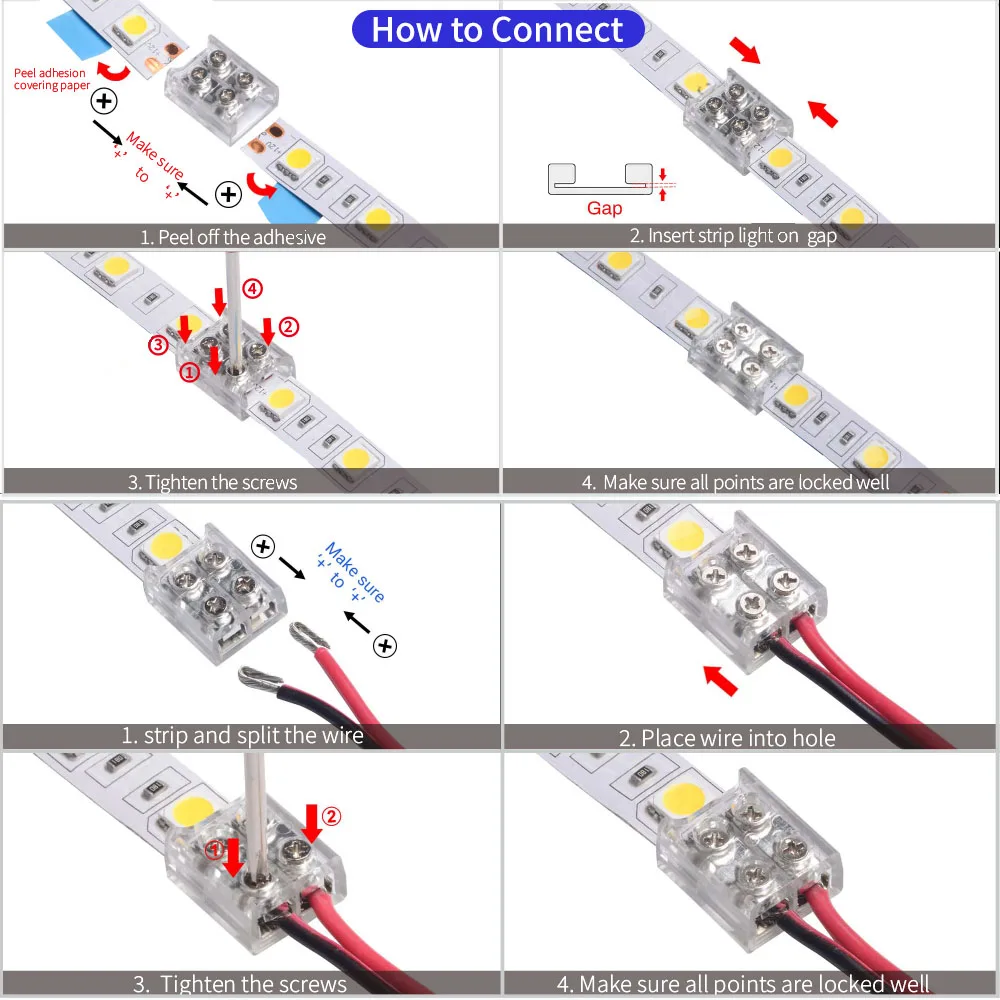 How to Connect

Peel adhesion covering paper

+

Make sure '+' to '+'

+

1. Peel off the adhesive

Gap

2. Insert strip light on gap

④ ③ ② ①

3. Tighten the screws

4. Make sure all points are locked well

+

Make sure '+' to '+'

+

1. strip and split the wire

2. Place wire into hole

① ②

3. Tighten the screws

4. Make sure all points are locked well