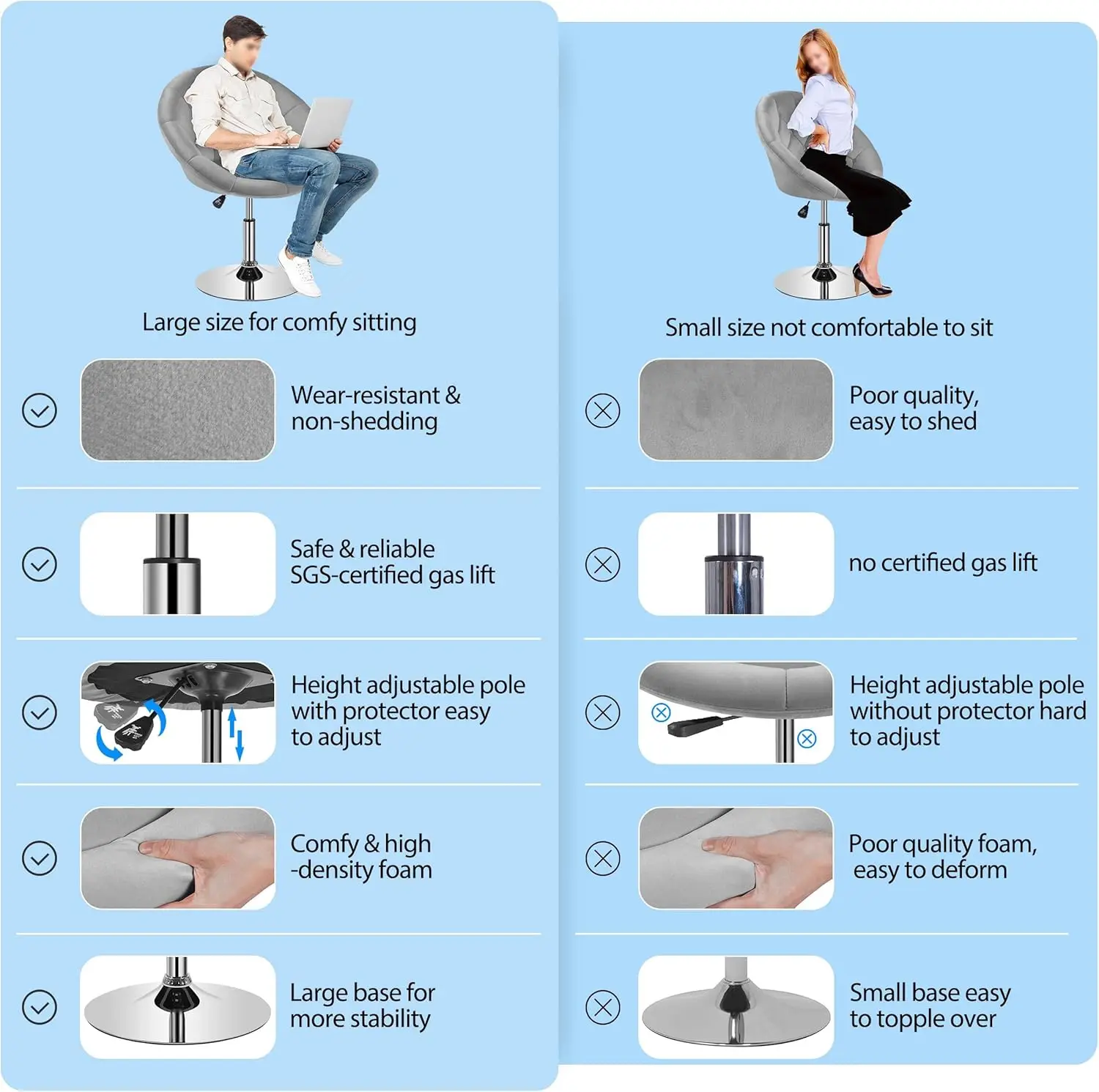 Large size for comfy sitting

Wear-resistant & non-shedding

Safe & reliable SGS-certified gas lift

Height adjustable pole with protector easy to adjust

Comfy & high -density foam

Large base for more stability

Small size not comfortable to sit

Poor quality, easy to shed

no certified gas lift

Height adjustable pole without protector hard to adjust

Poor quality foam, easy to deform

Small base easy to topple over