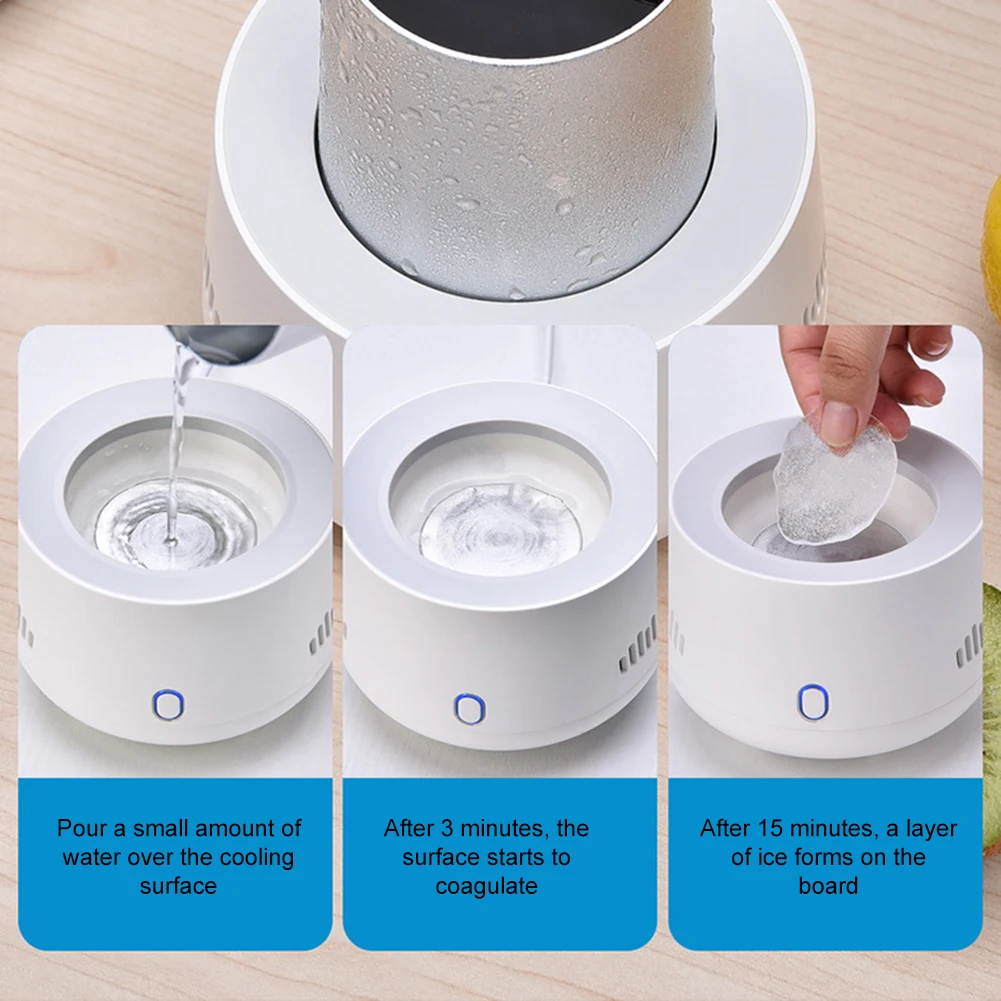 Pour a small amount of water over the cooling surface

After 3 minutes, the surface starts to coagulate

After 15 minutes, a layer of ice forms on the board