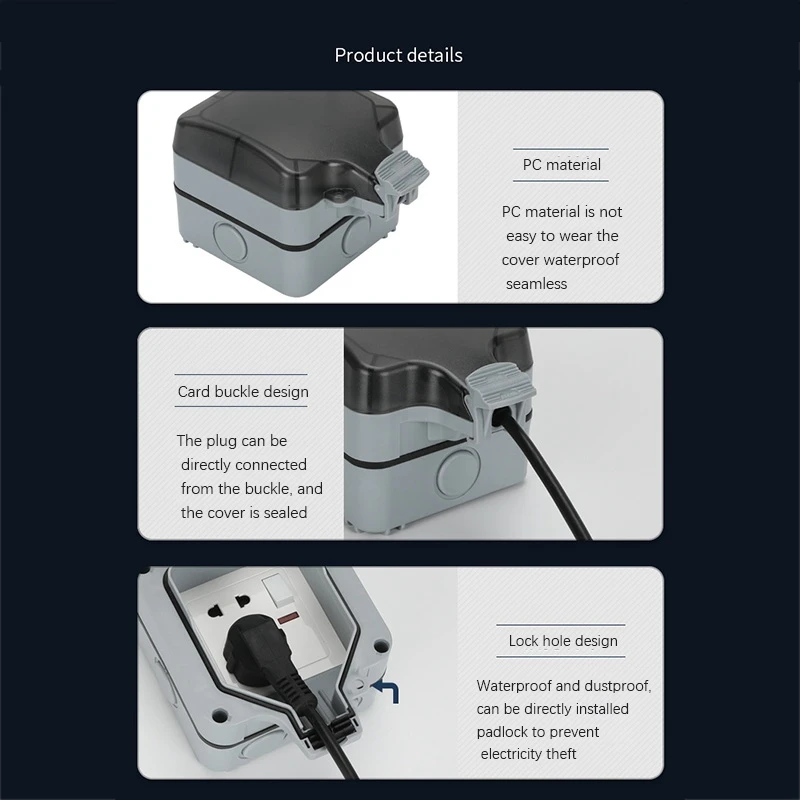 Product details

PC material

PC material is not easy to wear the cover waterproof seamless

Card buckle design

The plug can be directly connected from the buckle, and the cover is sealed

Lock hole design

Waterproof and dustproof, can be directly installed padlock to prevent electricity theft