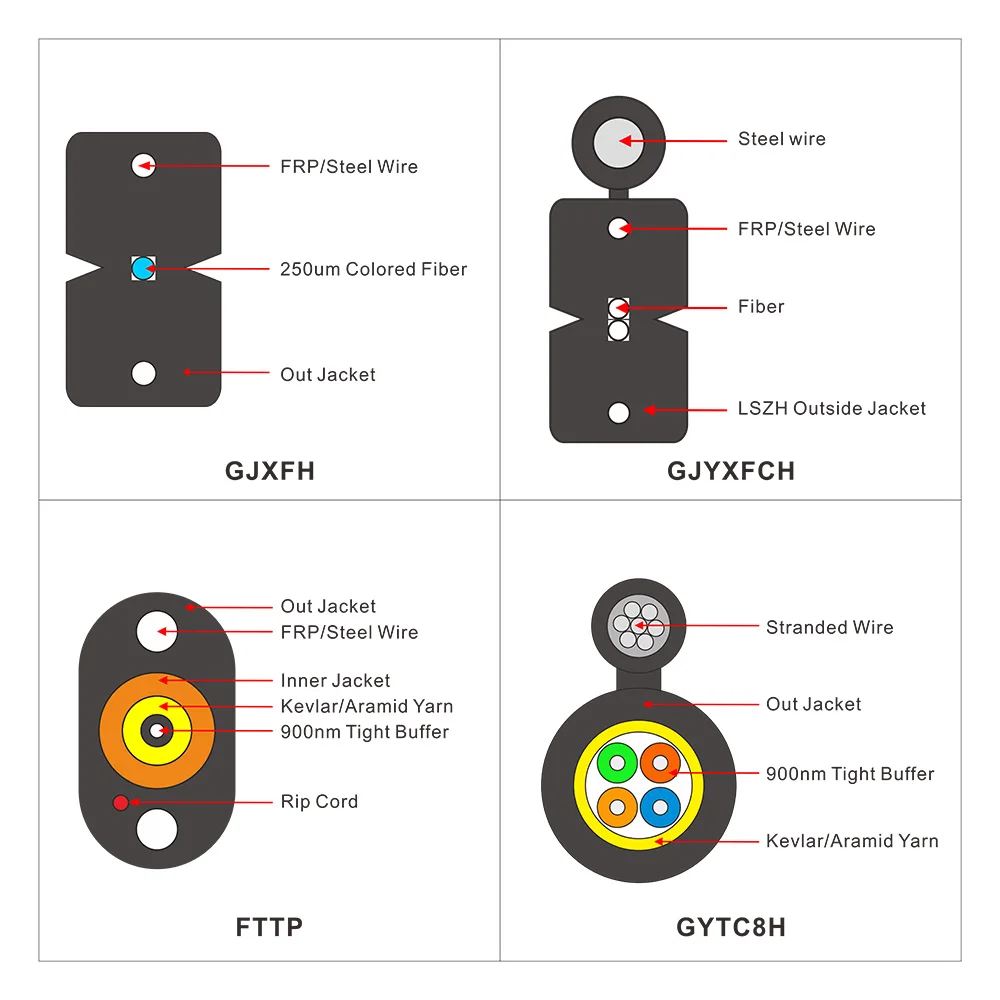 FRP/Steel Wire

250um Colored Fiber

Out Jacket

GJXFH

Steel wire

FRP/Steel Wire

Fiber

LSZH Outside Jacket

GJYXFCH

Out Jacket

FRP/Steel Wire

Inner Jacket

Kevlar/Aramid Yarn

900nm Tight Buffer

Rip Cord

FTTP

Stranded Wire

Out Jacket

900nm Tight Buffer

Kevlar/Aramid Yarn

GYTC8H