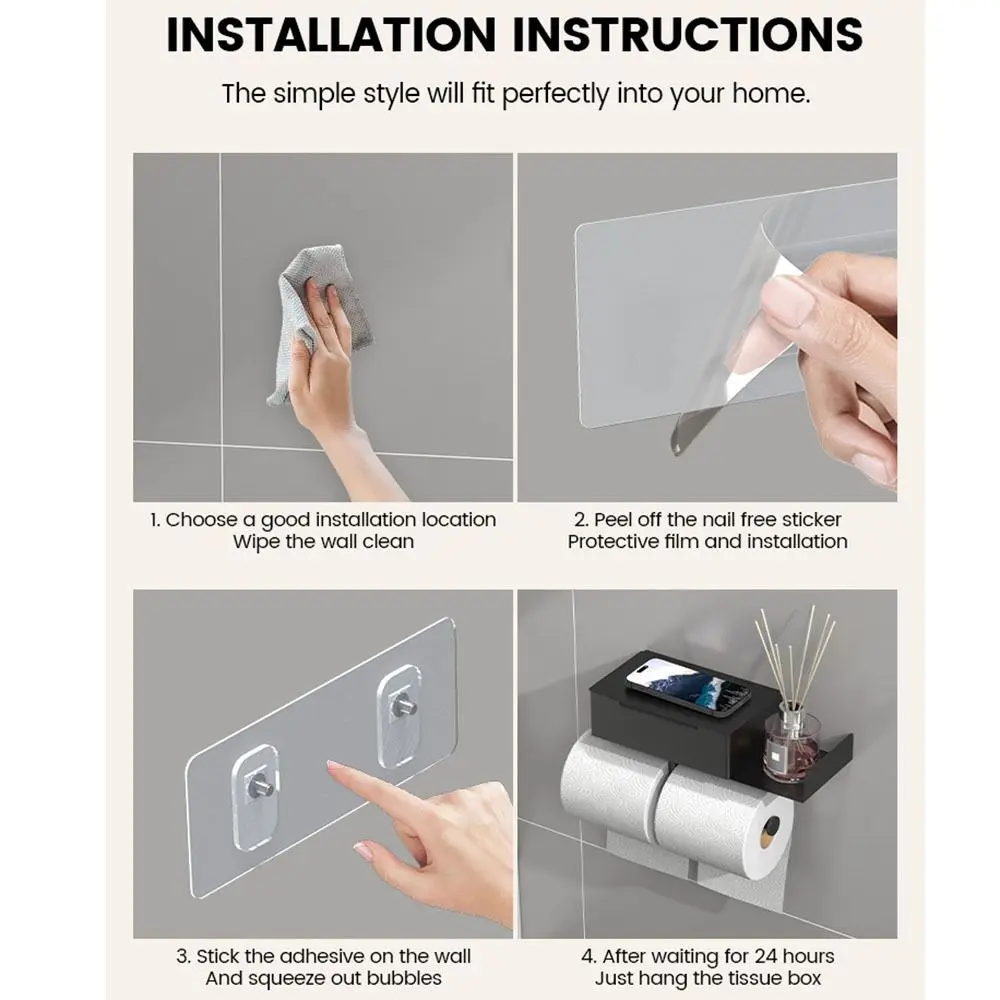 INSTALLATION INSTRUCTIONS

The simple style will fit perfectly into your home.

1. Choose a good installation location
Wipe the wall clean

2. Peel off the nail free sticker
Protective film and installation

3. Stick the adhesive on the wall
And squeeze out bubbles

4. After waiting for 24 hours
Just hang the tissue box