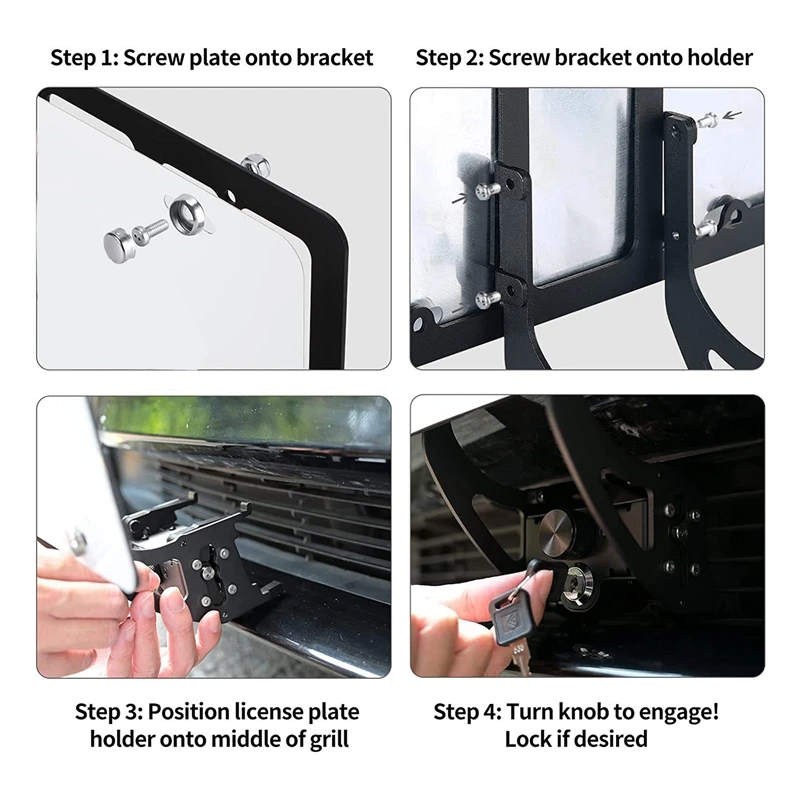 Step 1: Screw plate onto bracket

Step 2: Screw bracket onto holder

Step 3: Position license plate holder onto middle of grill

Step 4: Turn knob to engage! Lock if desired