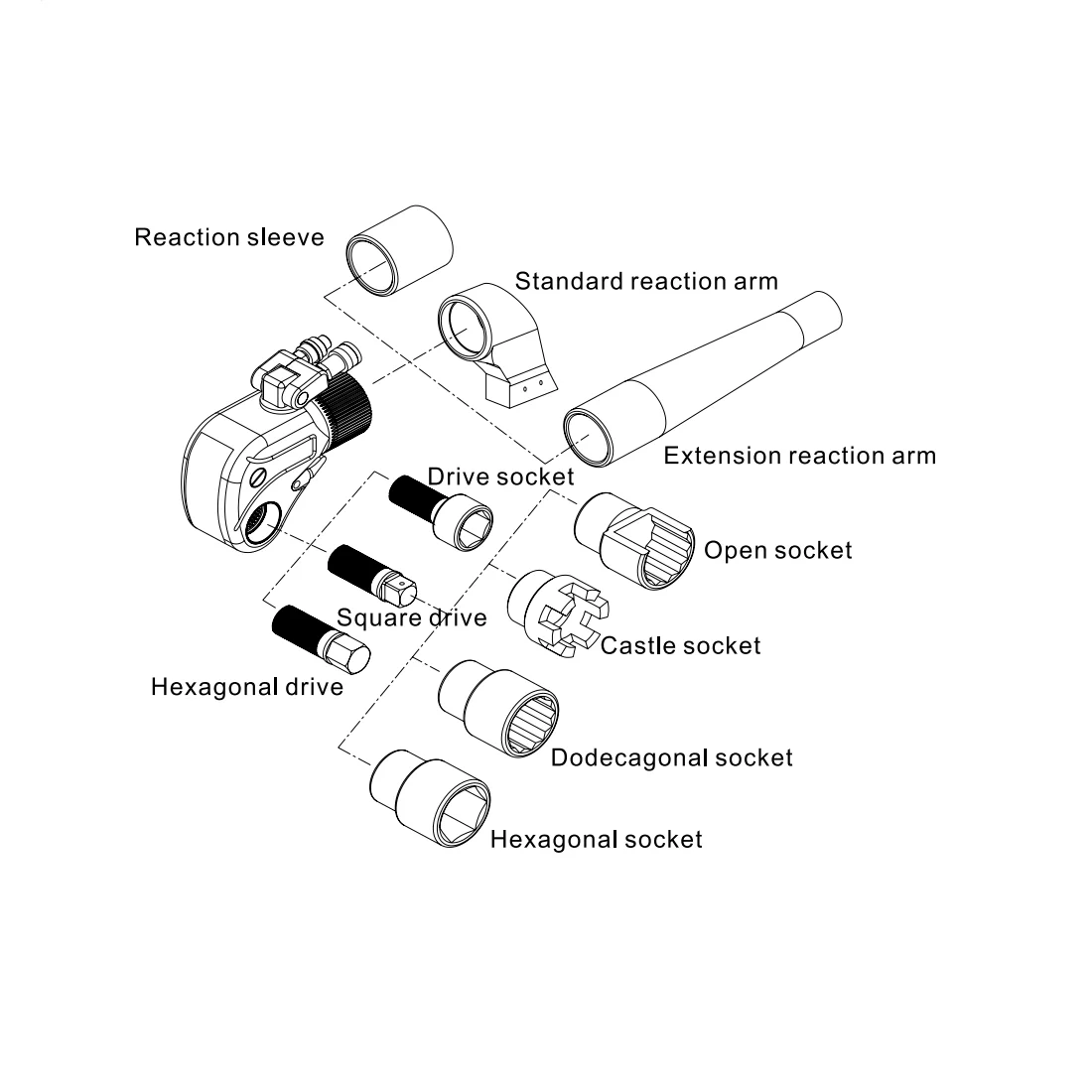 Reaction sleeve

Standard reaction arm

Extension reaction arm

Drive socket

Open socket

Square drive

Castle socket

Hexagonal drive

Dodecagonal socket

Hexagonal socket