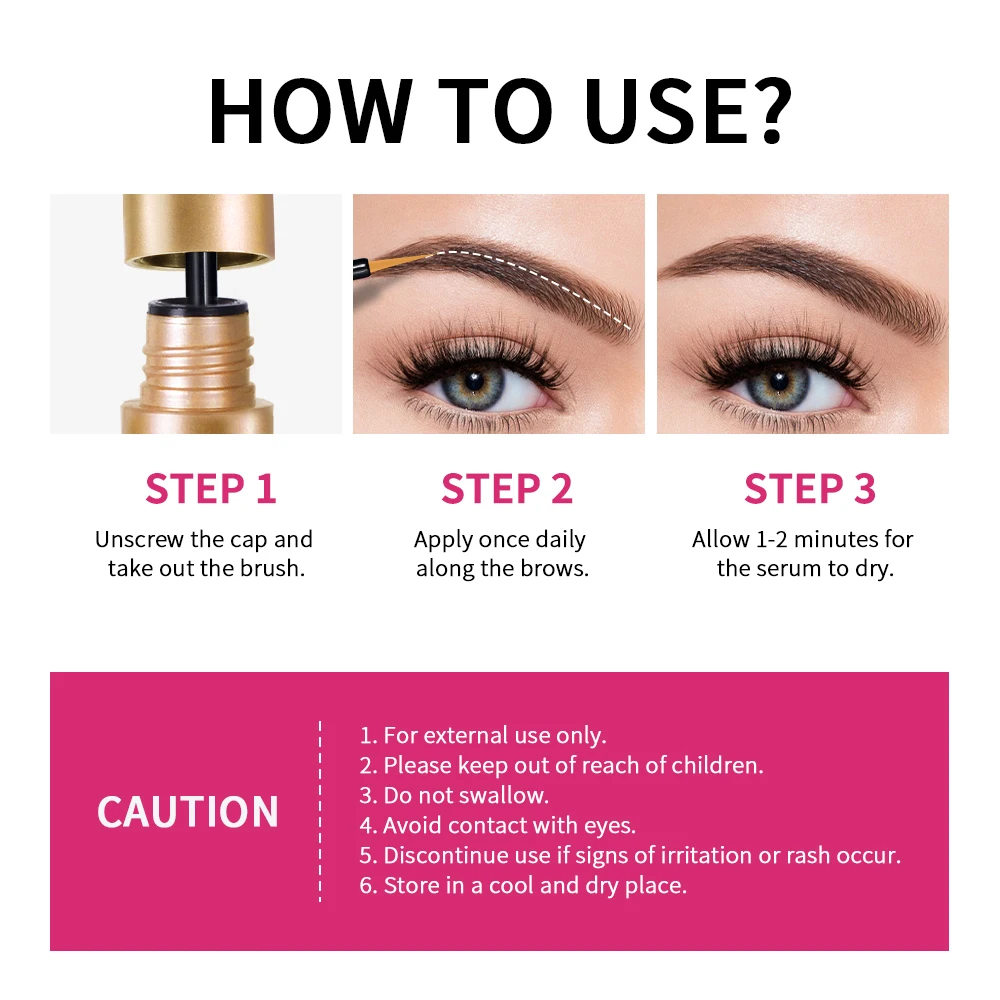 HOW TO USE?

STEP 1
Unscrew the cap and take out the brush.

STEP 2
Apply once daily along the brows.

STEP 3
Allow 1-2 minutes for the serum to dry.

CAUTION

1. For external use only.
2. Please keep out of reach of children.
3. Do not swallow.
4. Avoid contact with eyes.
5. Discontinue use if signs of irritation or rash occur.
6. Store in a cool and dry place.