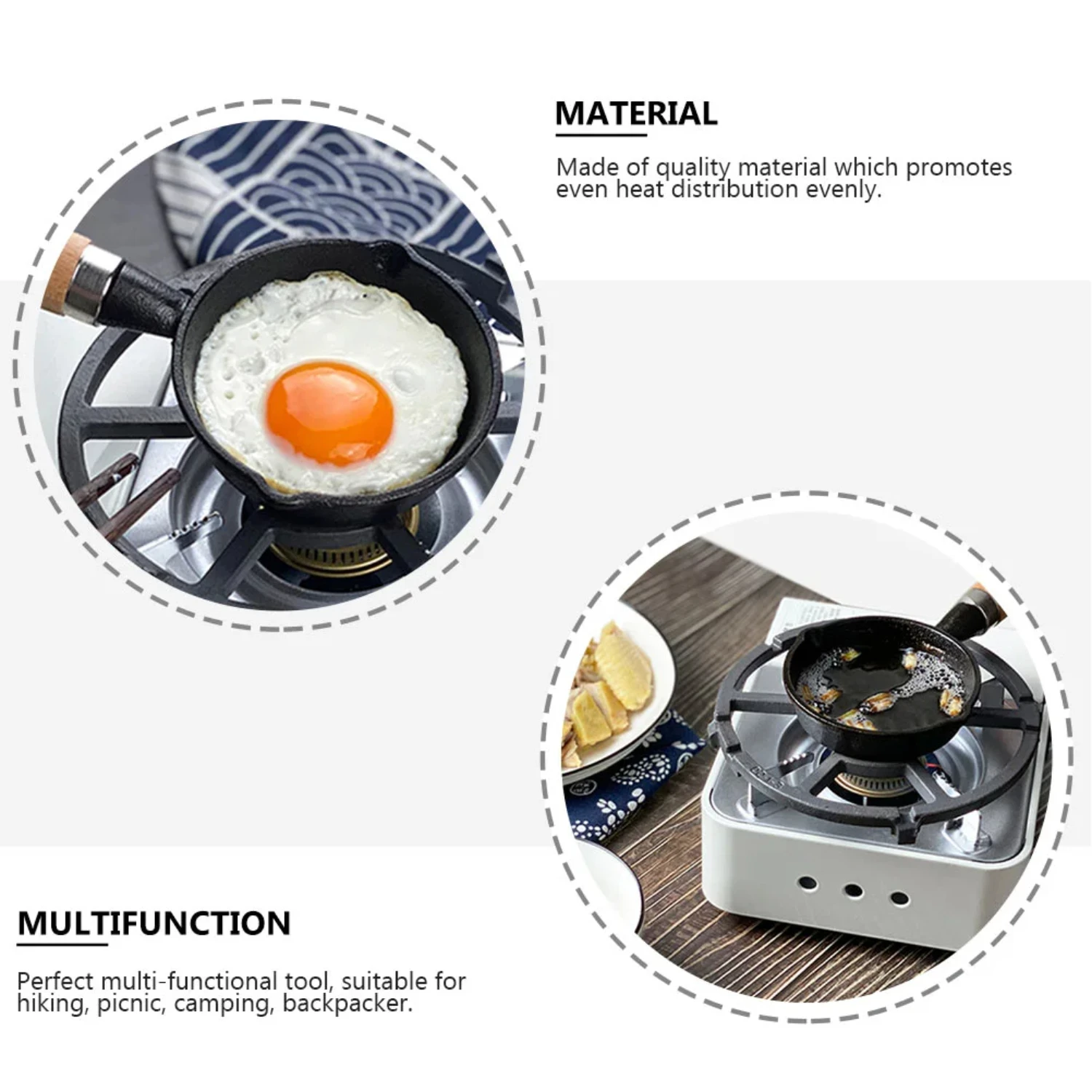 MATERIAL

Made of quality material which promotes even heat distribution evenly.

MULTIFUNCTION

Perfect multi-functional tool, suitable for hiking, picnic, camping, backpacker.