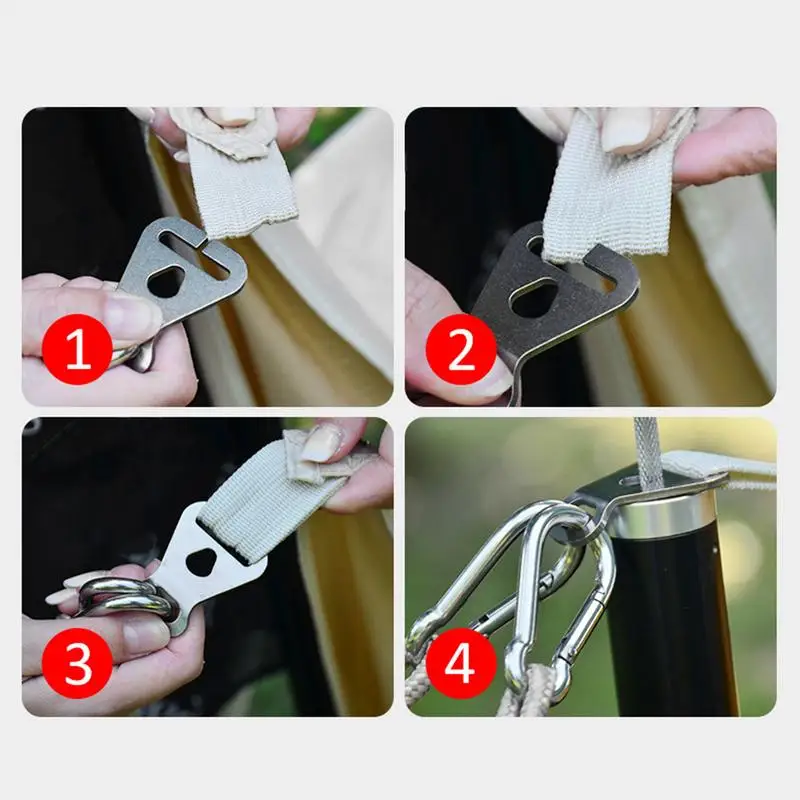 1
2
3
4