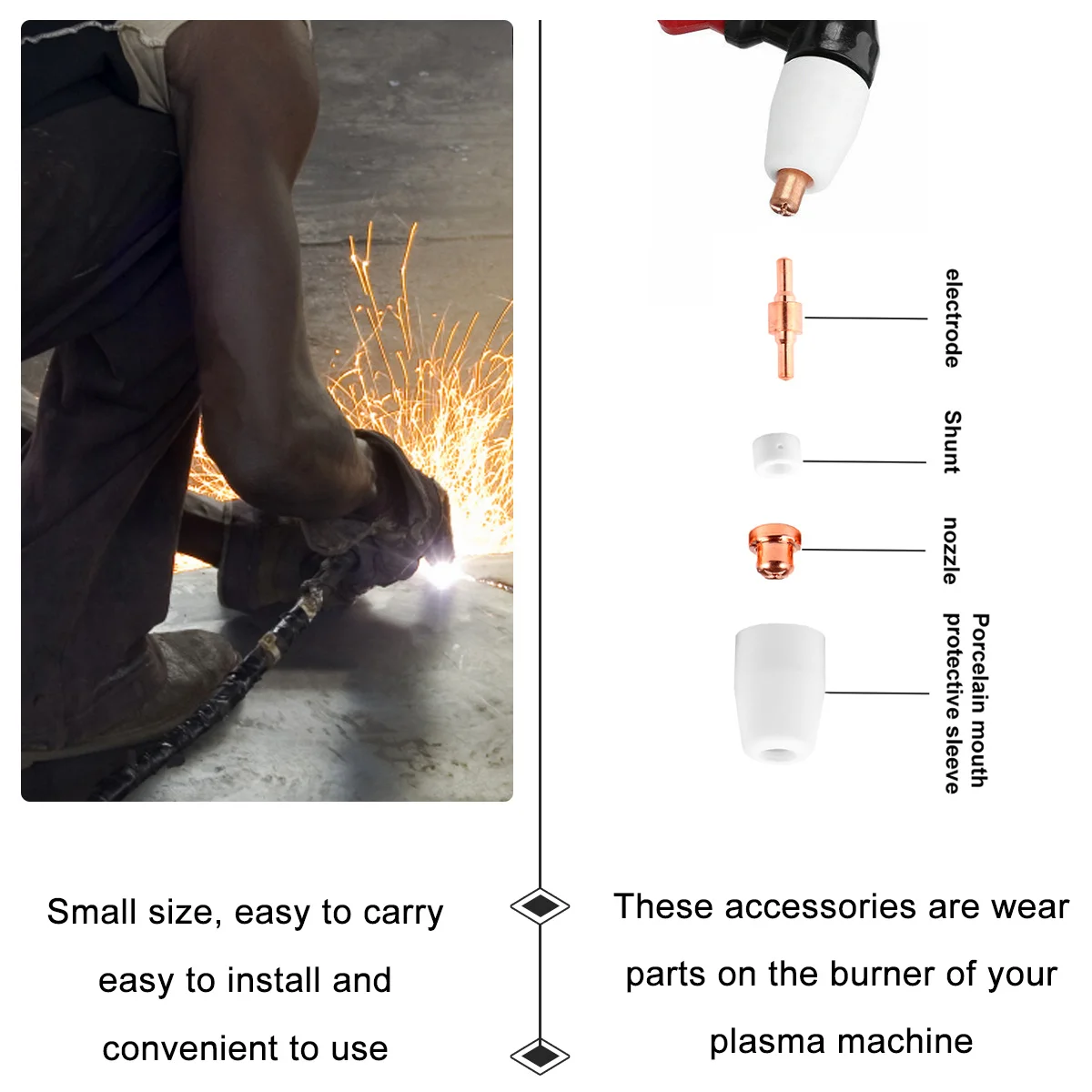 electrode

Shunt

nozzle

Porcelain mouth protective sleeve

Small size, easy to carry easy to install and convenient to use

These accessories are wear parts on the burner of your plasma machine