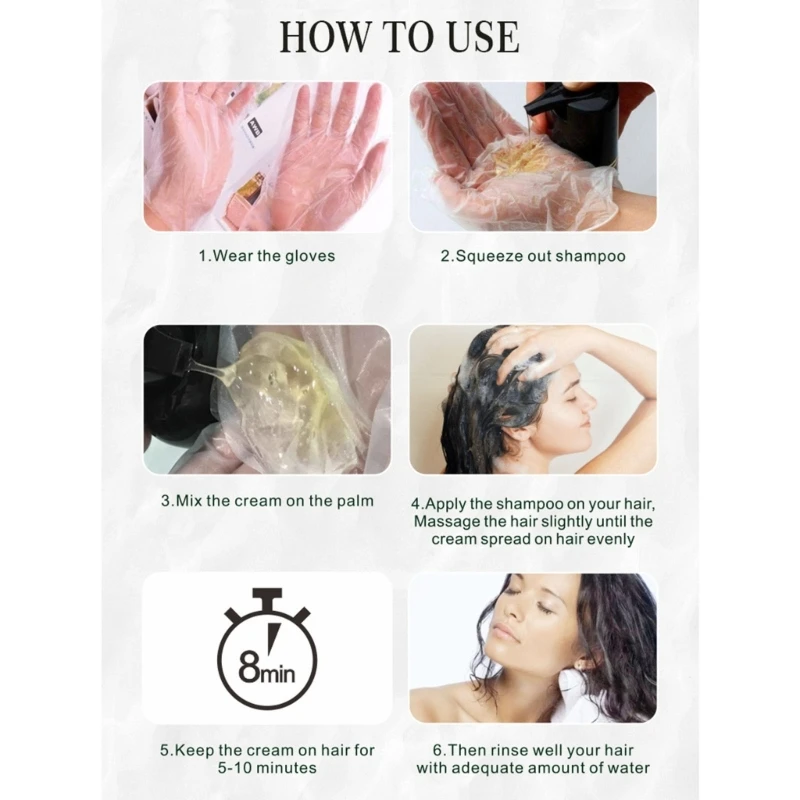 HOW TO USE

1.Wear the gloves

2.Squeeze out shampoo

3.Mix the cream on the palm

4.Apply the shampoo on your hair, Massage the hair slightly until the cream spread on hair evenly

8min

5.Keep the cream on hair for 5-10 minutes

6.Then rinse well your hair with adequate amount of water