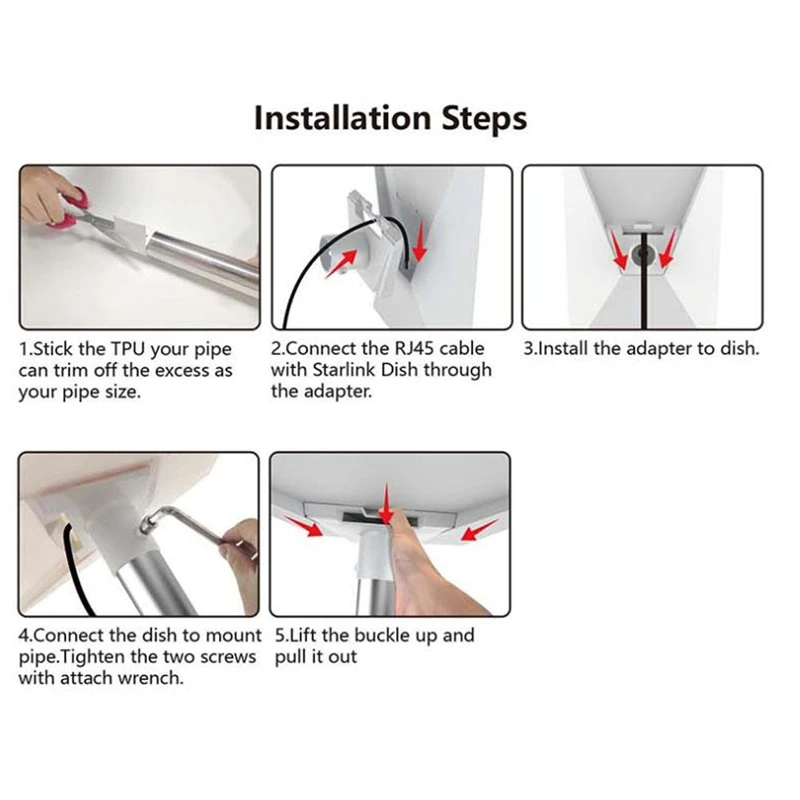 Installation Steps

1.Stick the TPU your pipe can trim off the excess as your pipe size.

2.Connect the RJ45 cable with Starlink Dish through the adapter.

3.Install the adapter to dish.

4.Connect the dish to mount pipe.Tighten the two screws with attach wrench.

5.Lift the buckle up and pull it out