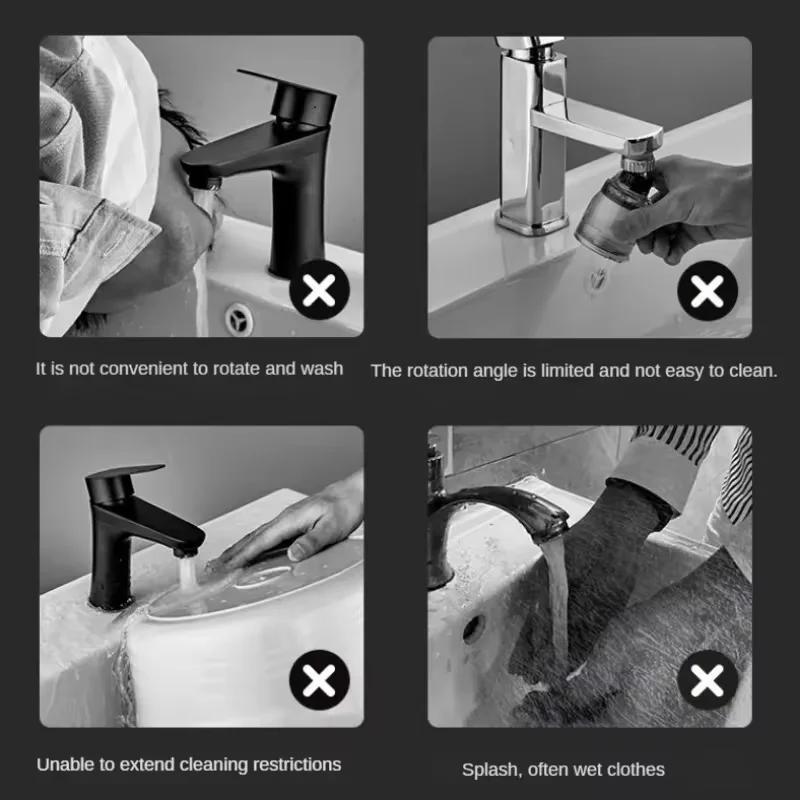 It is not convenient to rotate and wash

The rotation angle is limited and not easy to clean.

Unable to extend cleaning restrictions

Splash, often wet clothes