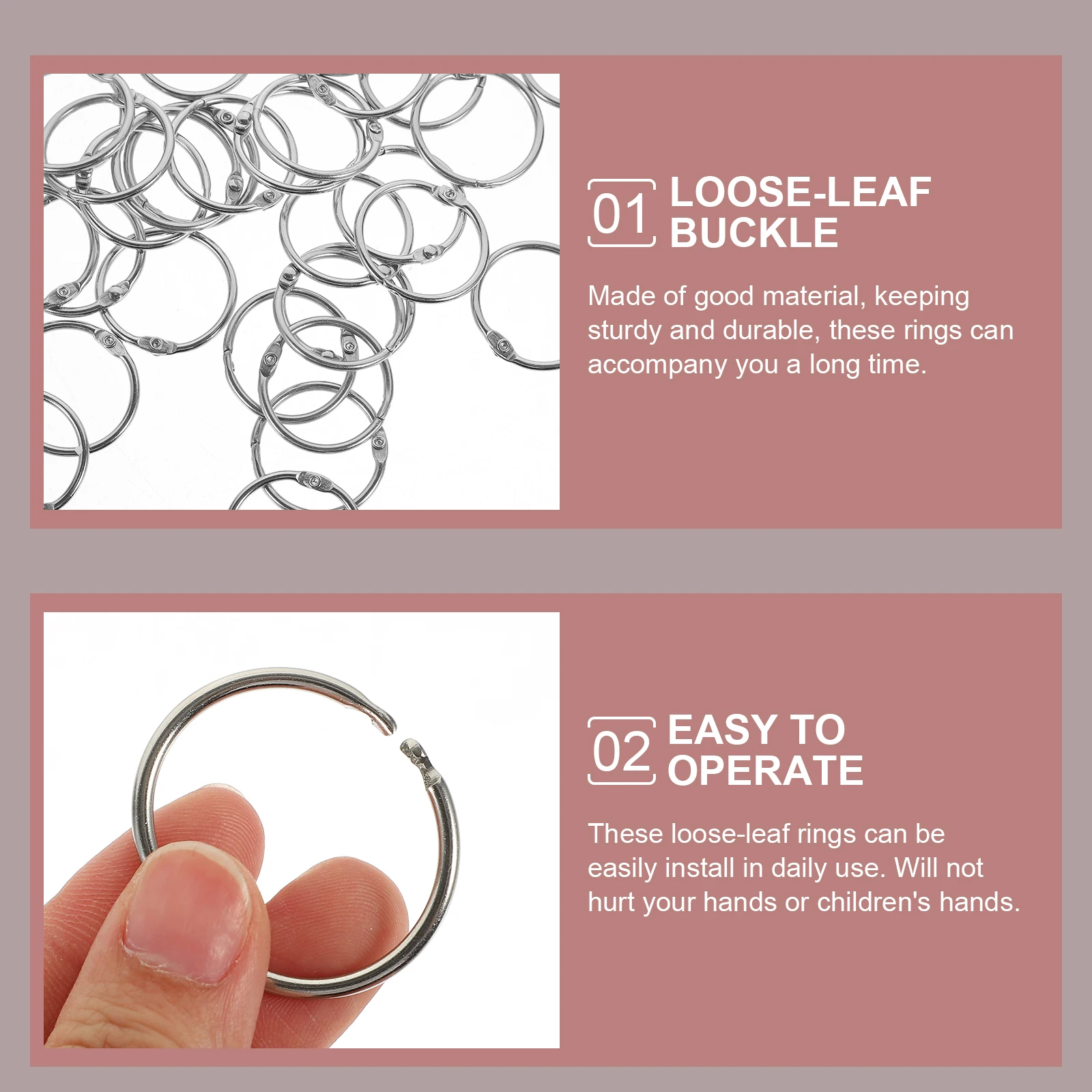 01 LOOSE-LEAF BUCKLE

Made of good material, keeping sturdy and durable, these rings can accompany you a long time.

02 EASY TO OPERATE

These loose-leaf rings can be easily install in daily use. Will not hurt your hands or children's hands.