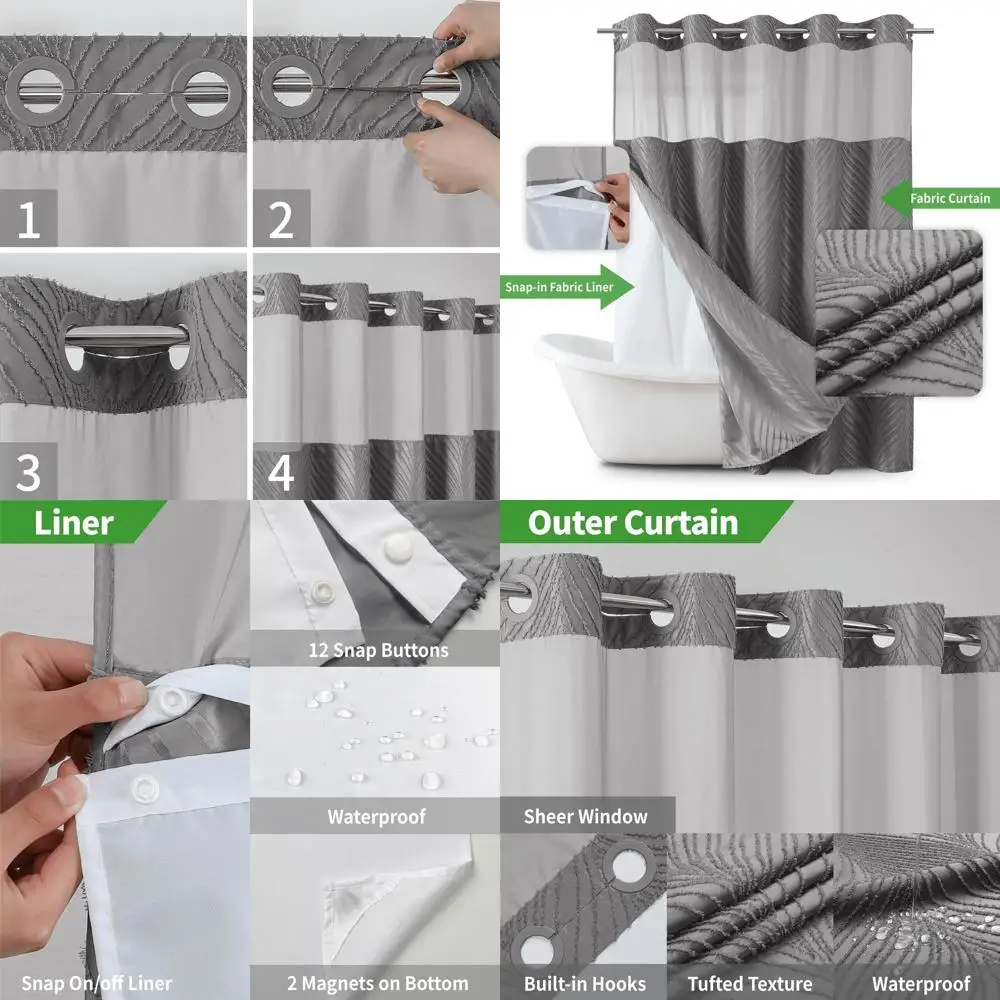 1

2

3

4

Fabric Curtain

Snap-in Fabric Liner

Liner

12 Snap Buttons

Waterproof

Snap On/off Liner

2 Magnets on Bottom

Outer Curtain

Sheer Window

Built-in Hooks

Tufted Texture

Waterproof