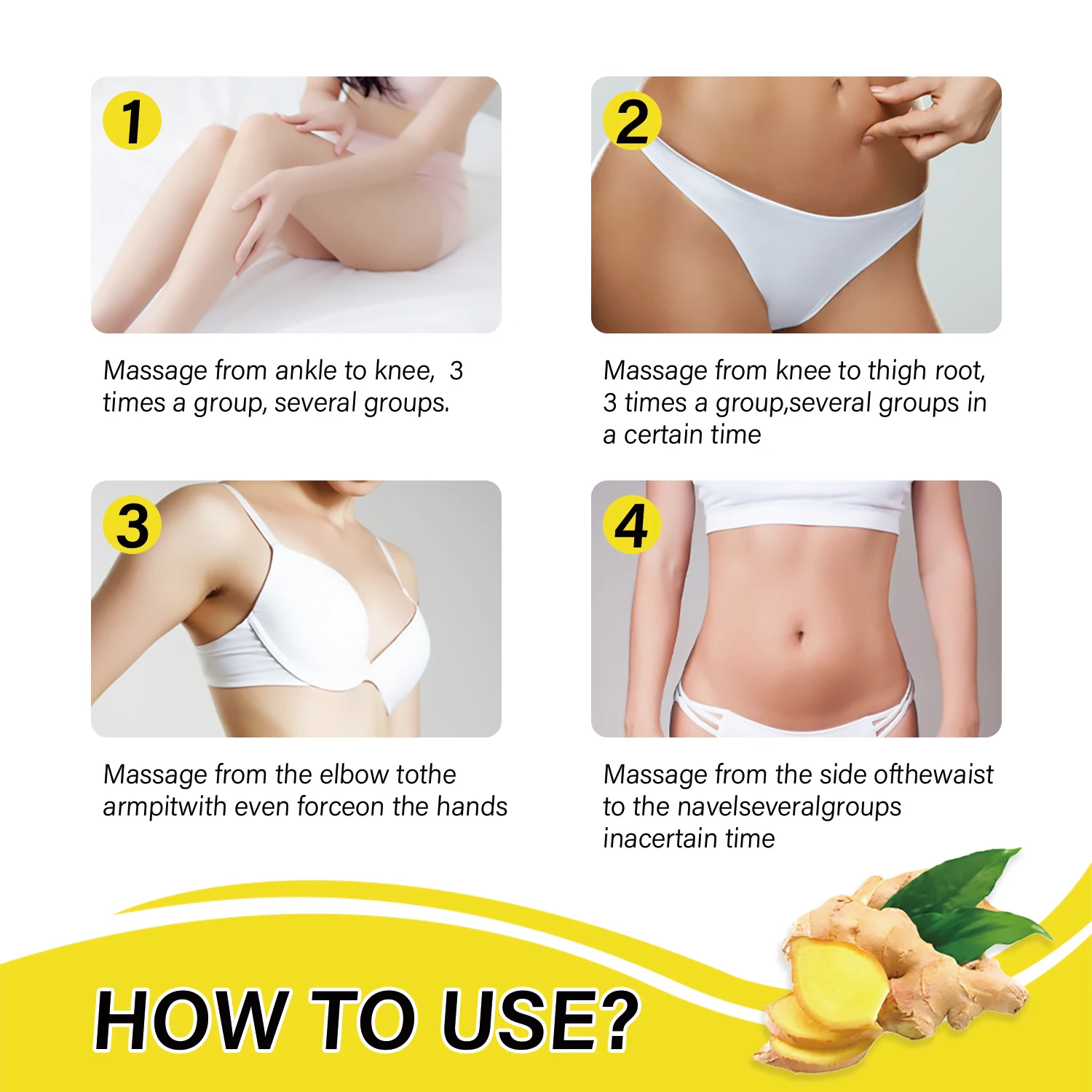 1

Massage from ankle to knee, 3 times a group, several groups.

2

Massage from knee to thigh root, 3 times a group,several groups in a certain time

3

Massage from the elbow tothe armpitwith even forceon the hands

4

Massage from the side ofthewaist to the navelseveralgroups inacertain time

HOW TO USE?