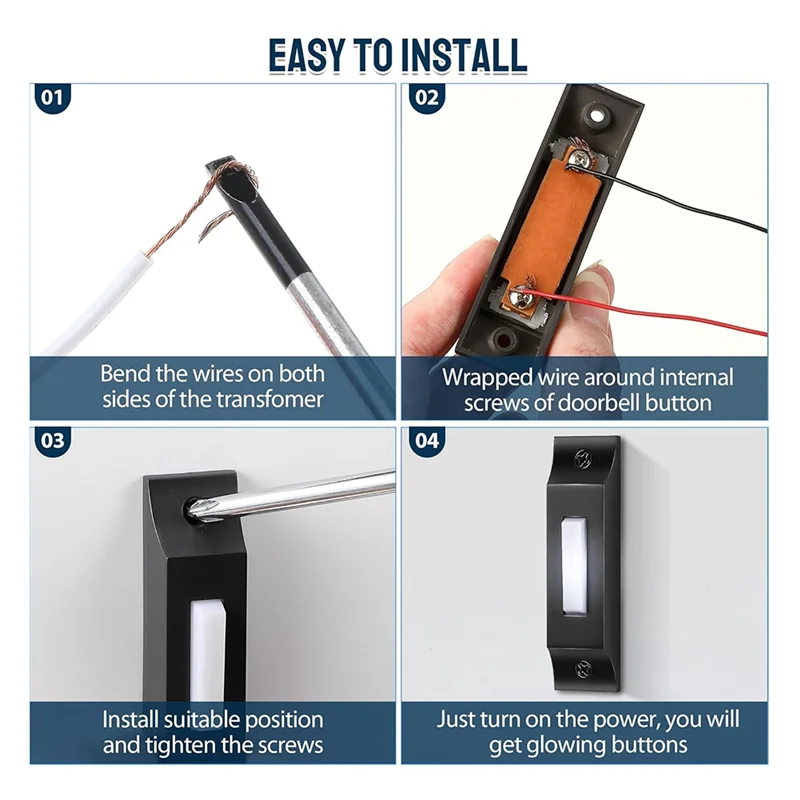 EASY TO INSTALL

01

Bend the wires on both sides of the transfomer

02

Wrapped wire around internal screws of doorbell button

03

Install suitable position and tighten the screws

04

Just turn on the power, you will get glowing buttons