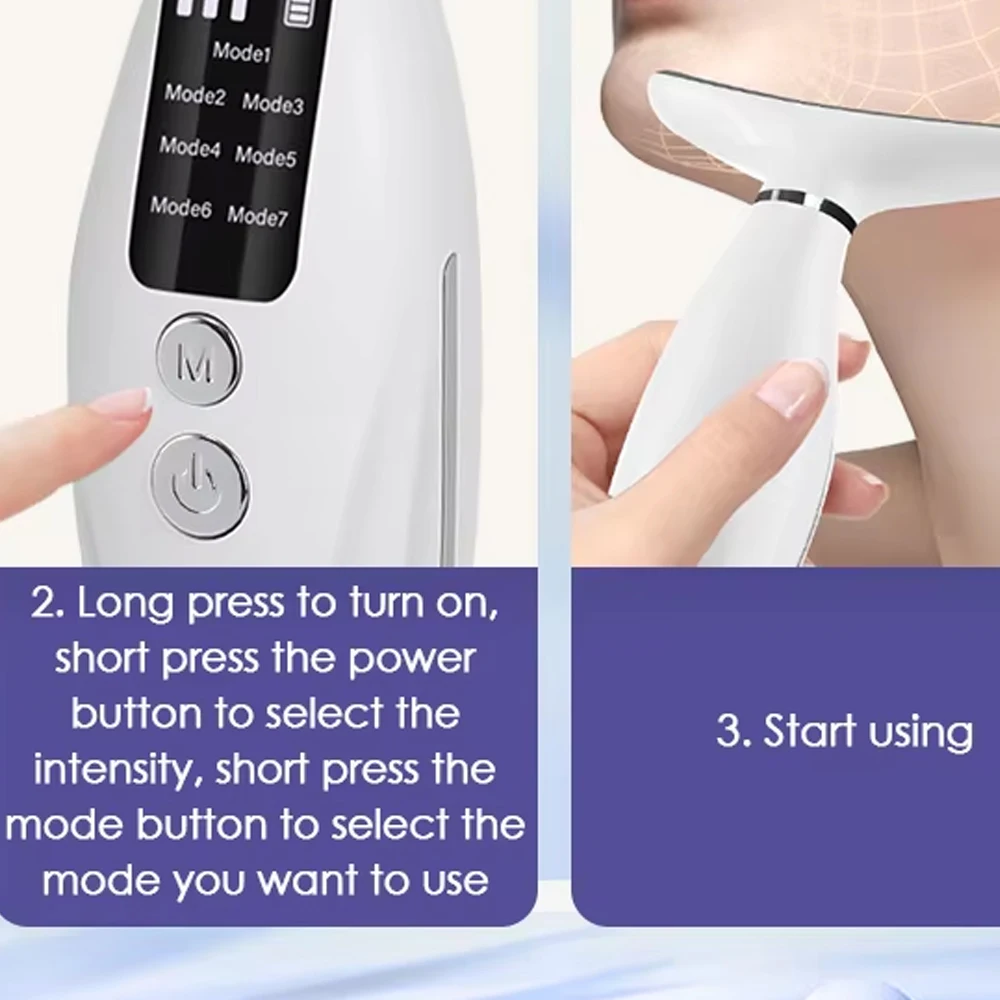 Mode1
Mode2 Mode3
Mode4 Mode5
Mode6 Mode7

M

2. Long press to turn on, short press the power button to select the intensity, short press the mode button to select the mode you want to use

3. Start using