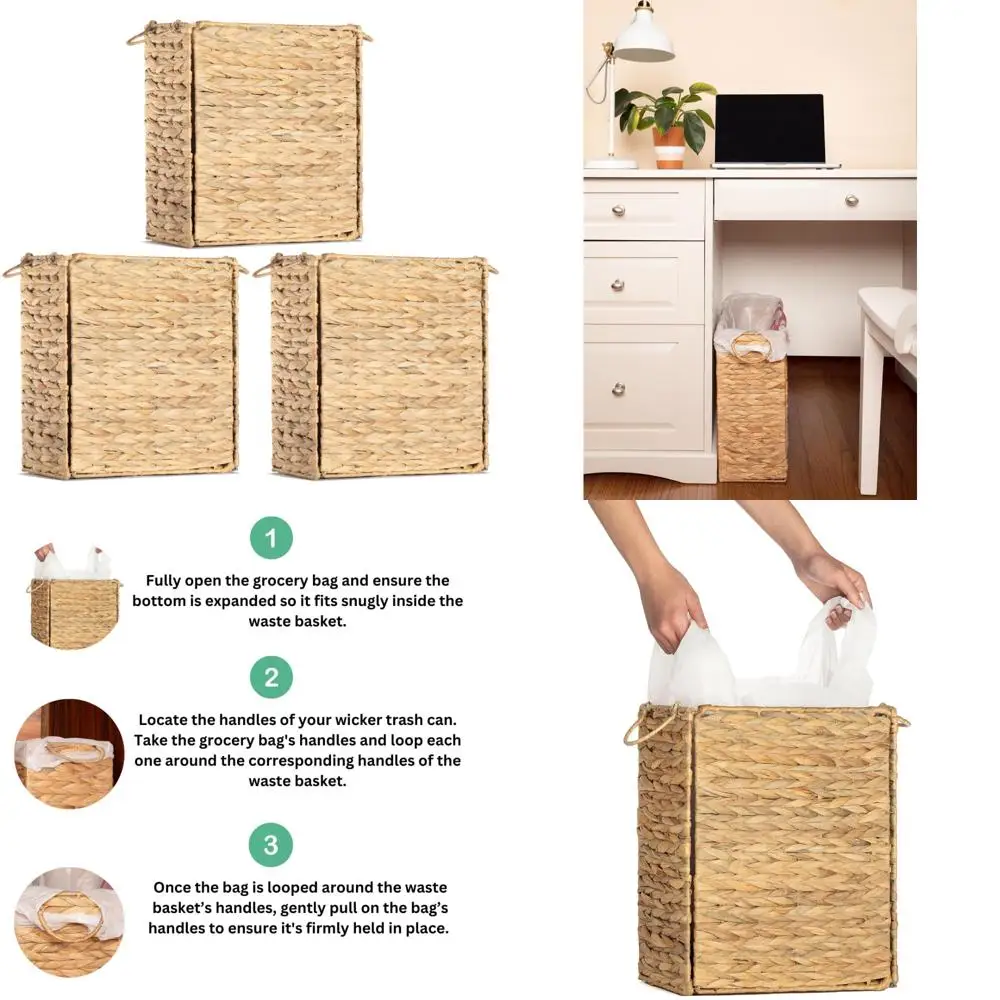 1

Fully open the grocery bag and ensure the bottom is expanded so it fits snugly inside the waste basket.

2

Locate the handles of your wicker trash can. Take the grocery bag's handles and loop each one around the corresponding handles of the waste basket.

3

Once the bag is looped around the waste basket's handles, gently pull on the bag's handles to ensure it's firmly held in place.