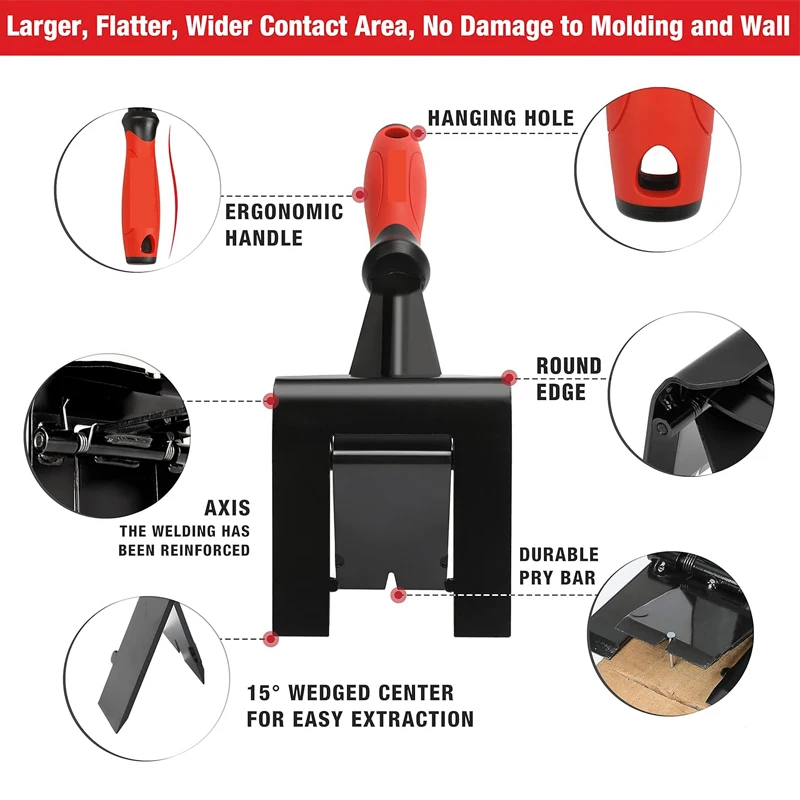 Larger, Flatter, Wider Contact Area, No Damage to Molding and Wall

HANGING HOLE

ERGONOMIC HANDLE

ROUND EDGE

AXIS
THE WELDING HAS BEEN REINFORCED

DURABLE PRY BAR

15° WEDGED CENTER FOR EASY EXTRACTION