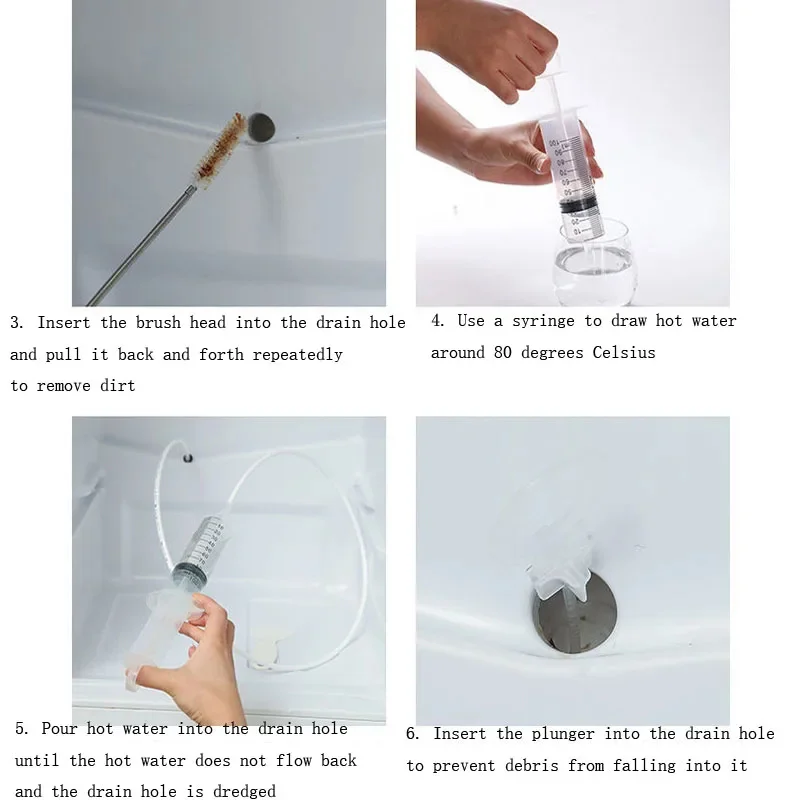 3. Insert the brush head into the drain hole and pull it back and forth repeatedly to remove dirt

4. Use a syringe to draw hot water around 80 degrees Celsius

5. Pour hot water into the drain hole until the hot water does not flow back and the drain hole is dredged

6. Insert the plunger into the drain hole to prevent debris from falling into it